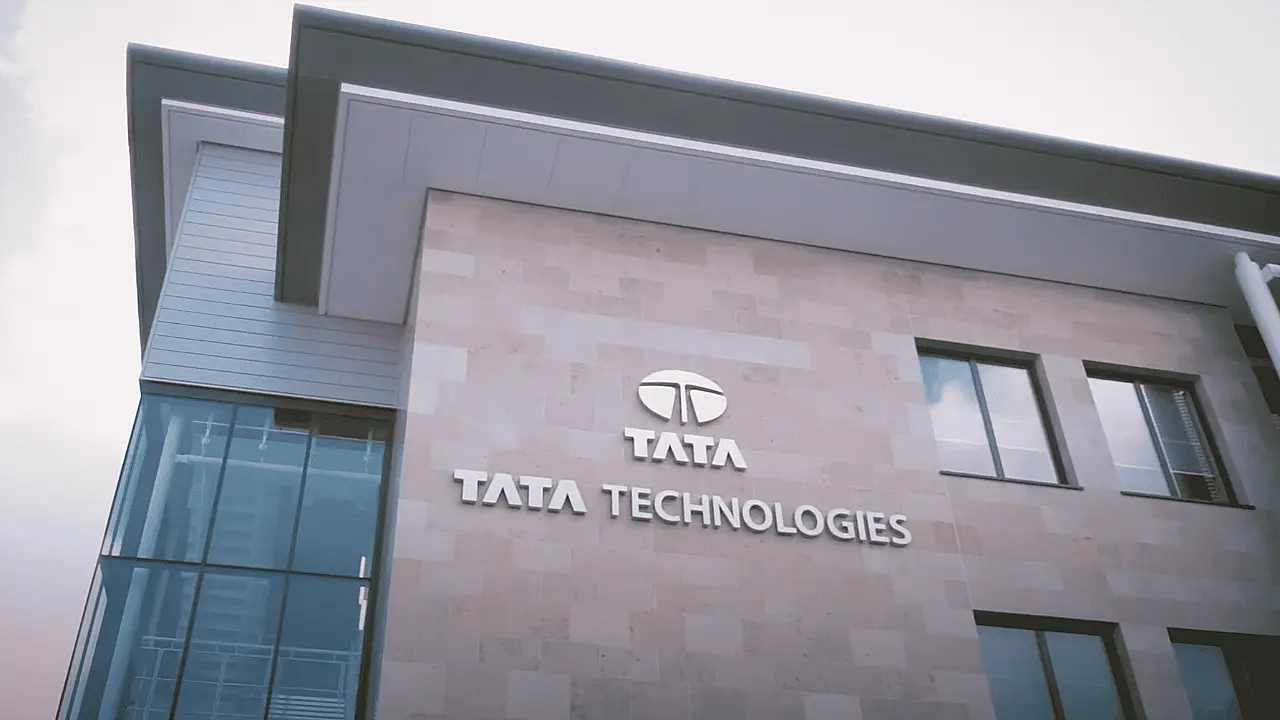 TATA
TATA TECHNOLOGIES