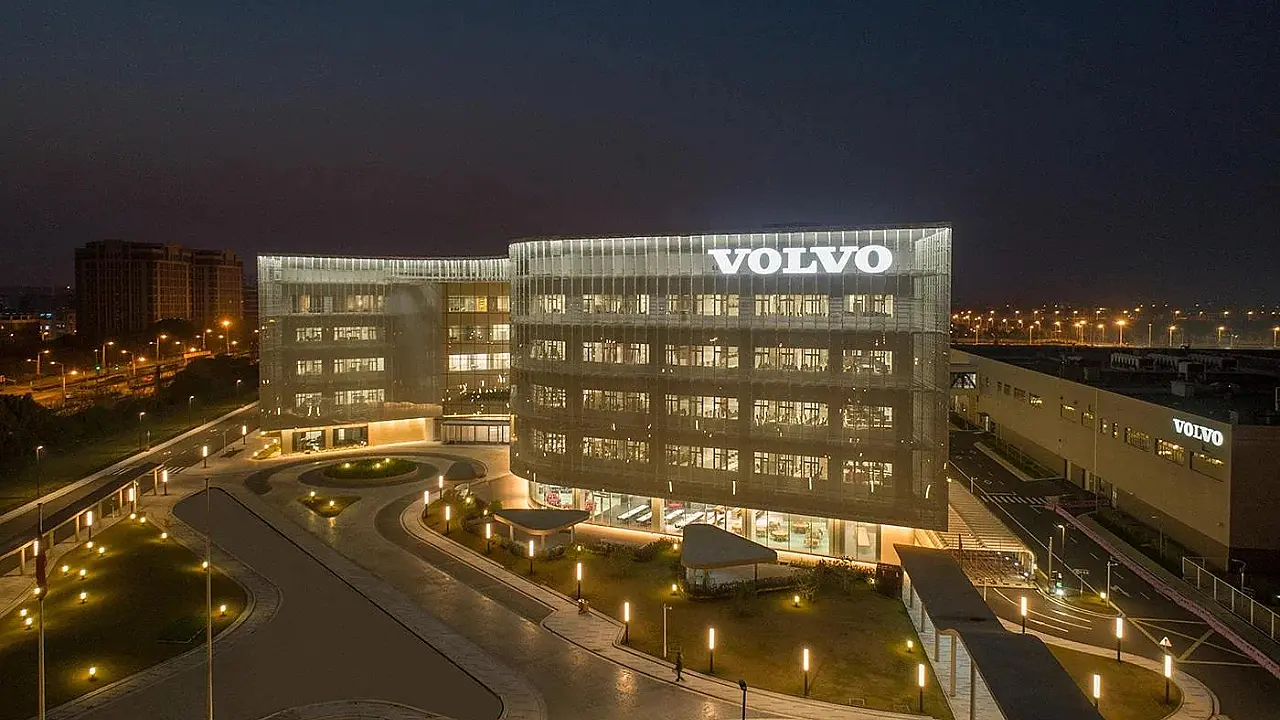 VOLVO

VOLVO