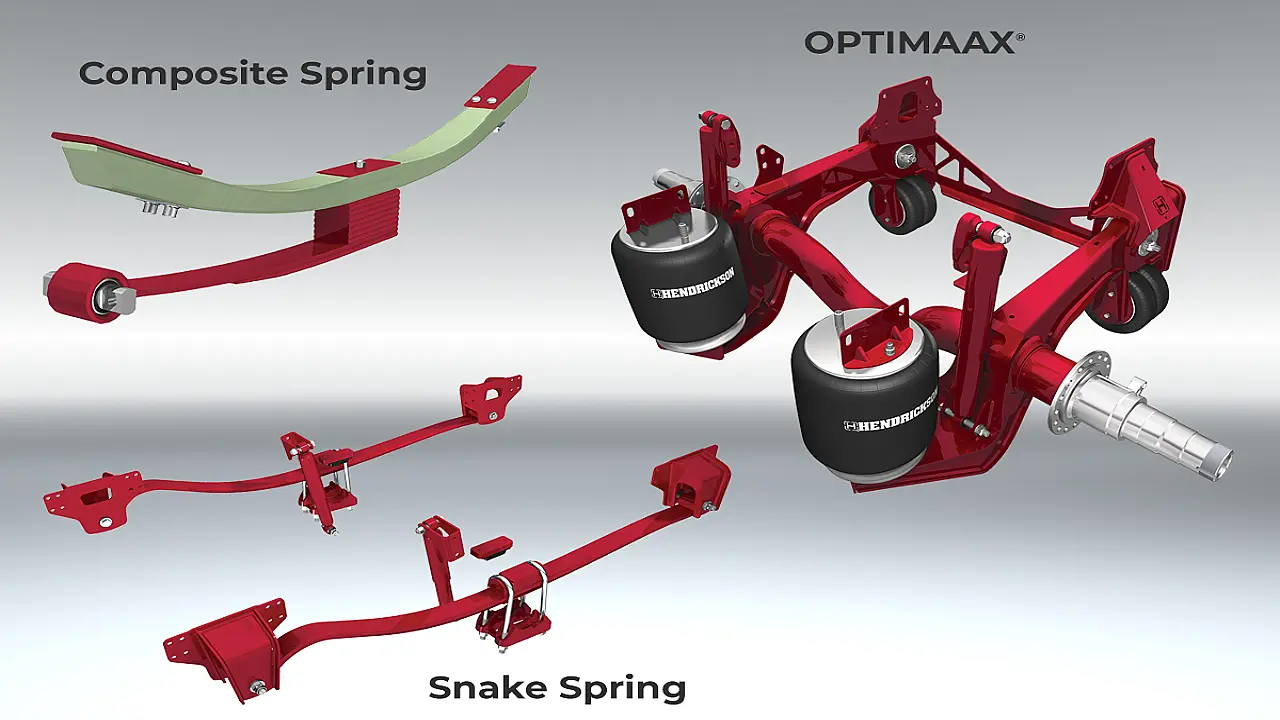 Composite Spring

OPTIMAAX®

HENDRICKSON

HENDRICKSON

Snake Spring