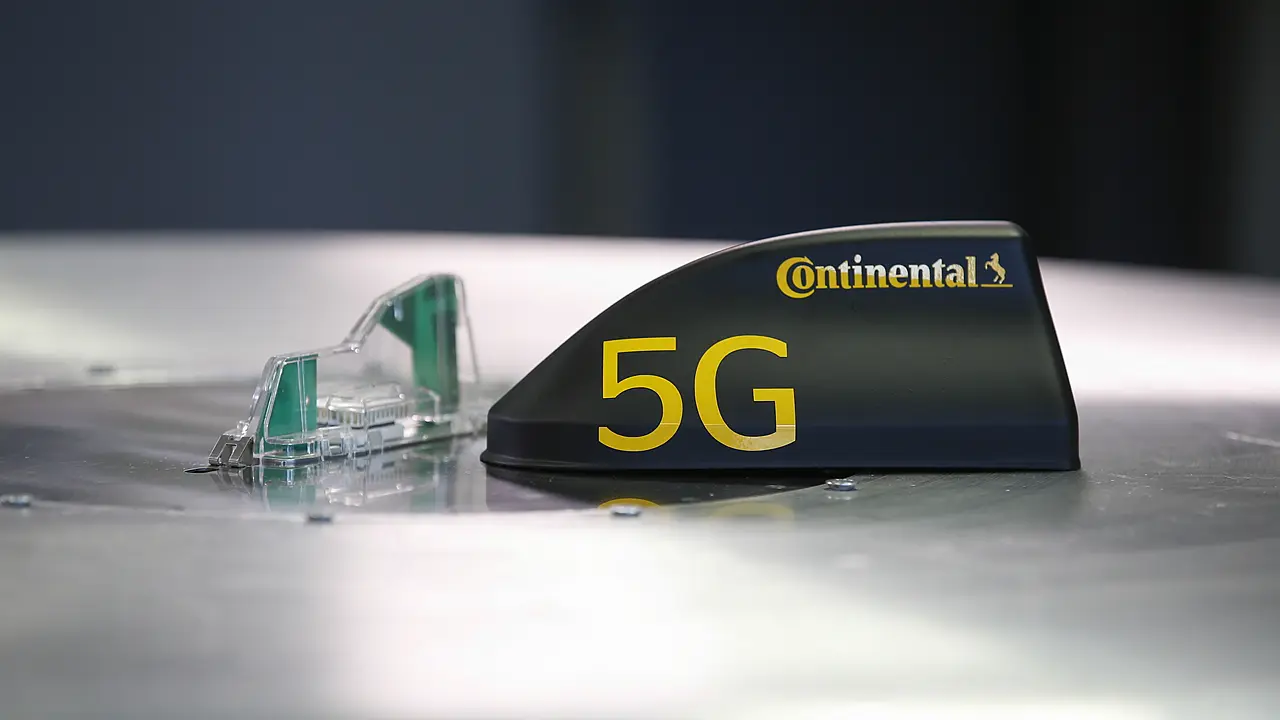 Continental

5G