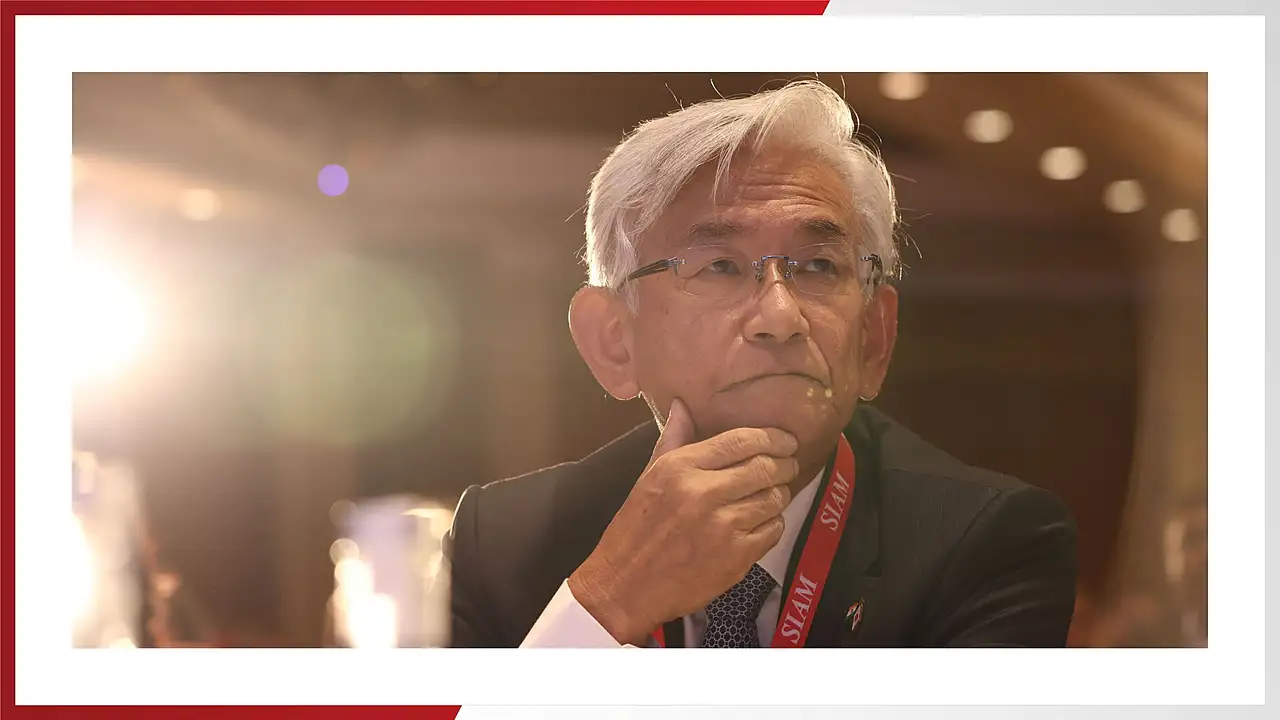 SIAM
SIAM