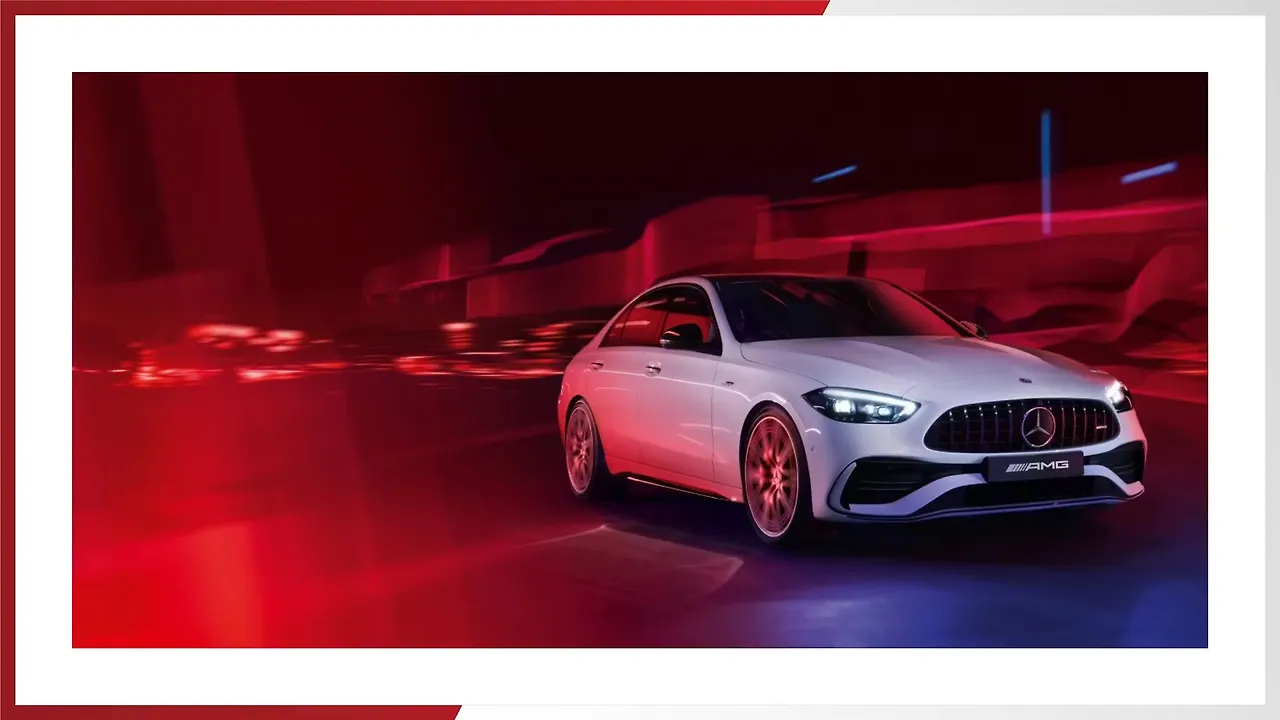 AMG