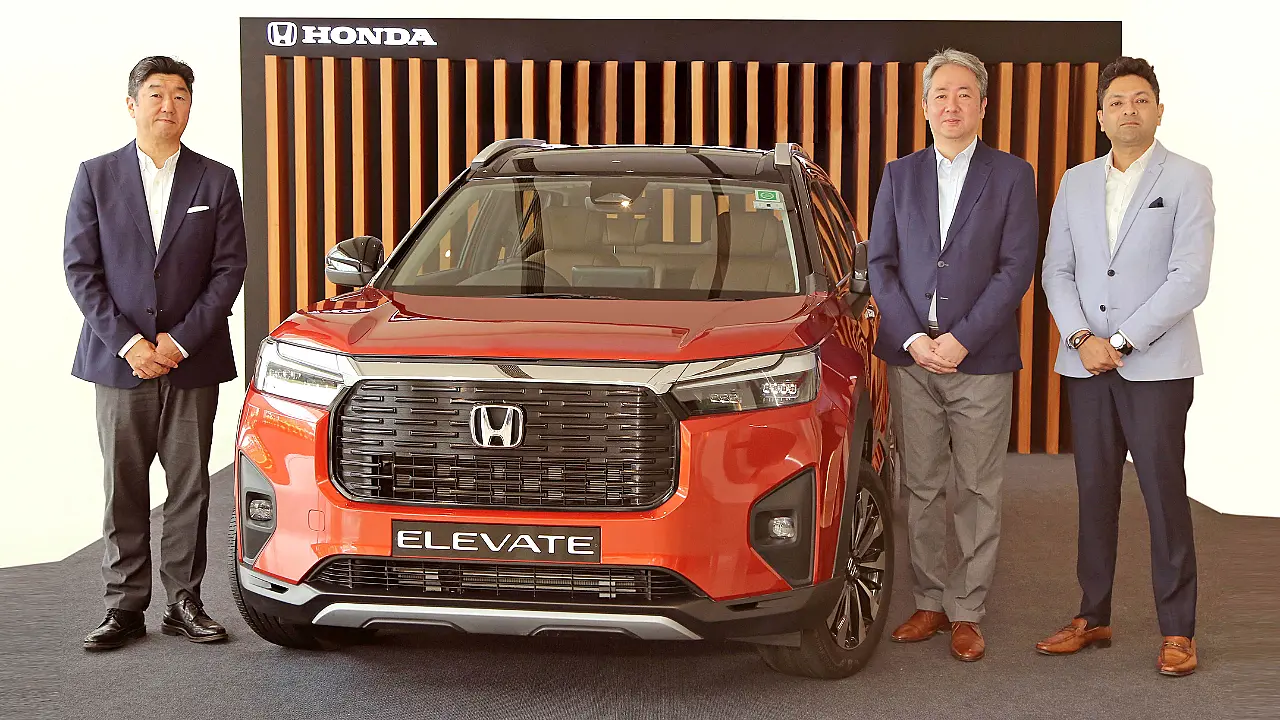 HONDA

ELEVATE