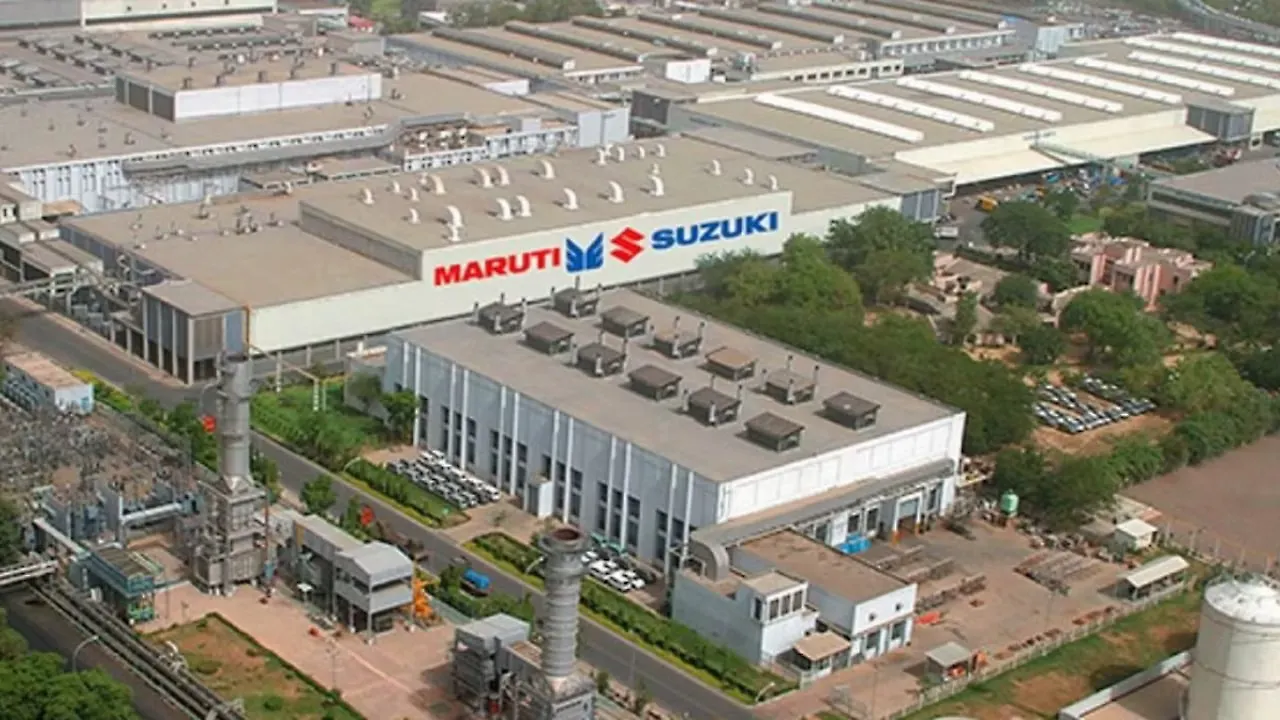 MARUTI SUZUKI