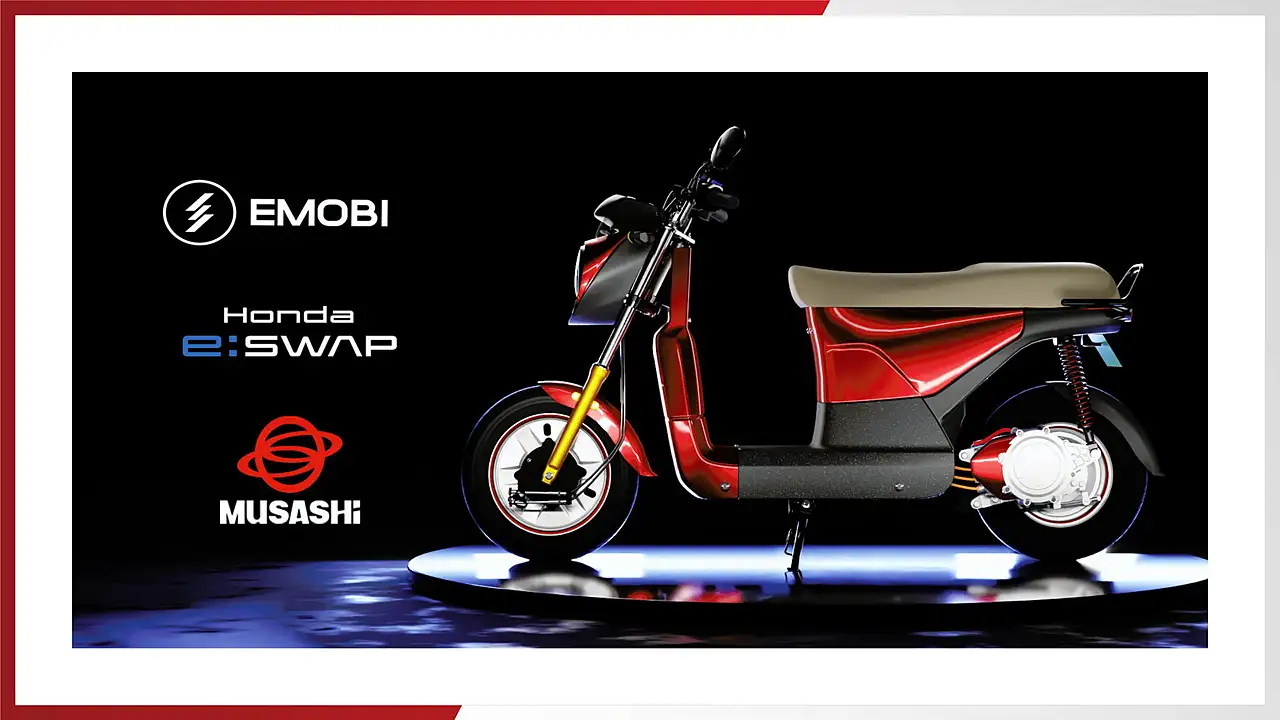 EMOBI

Honda
e:SWAP

MUSASHi