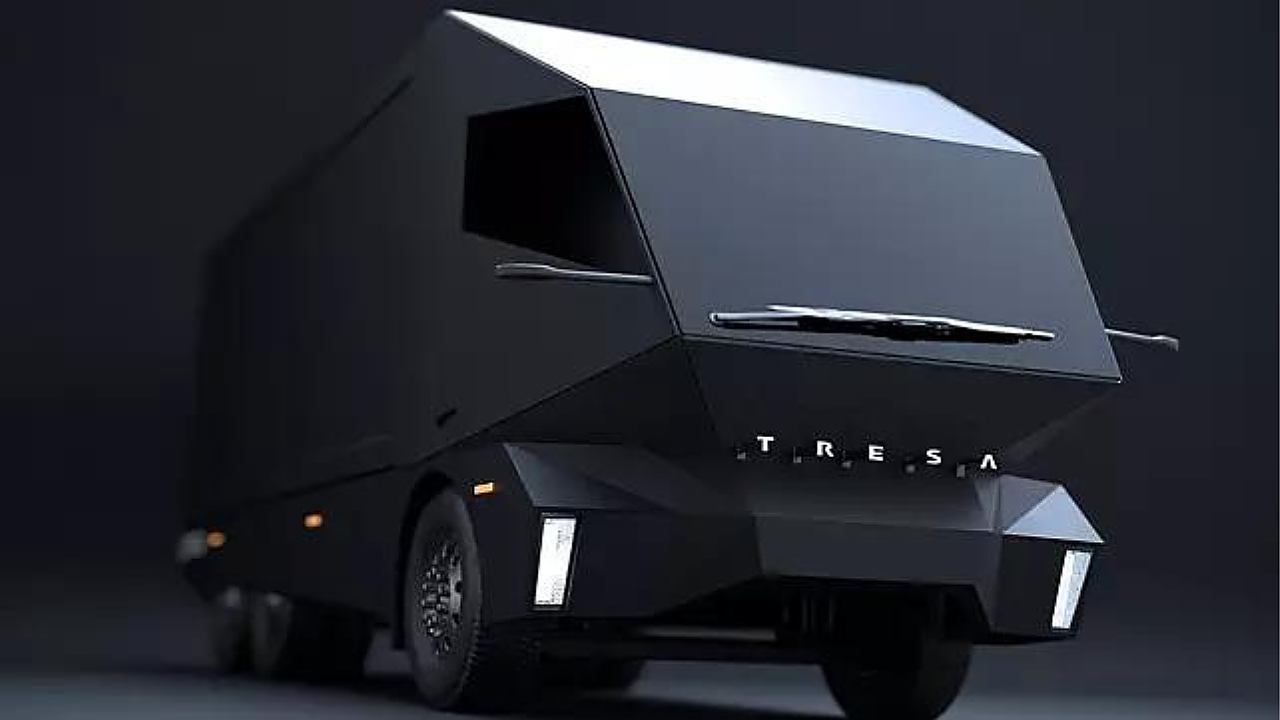 TRESA