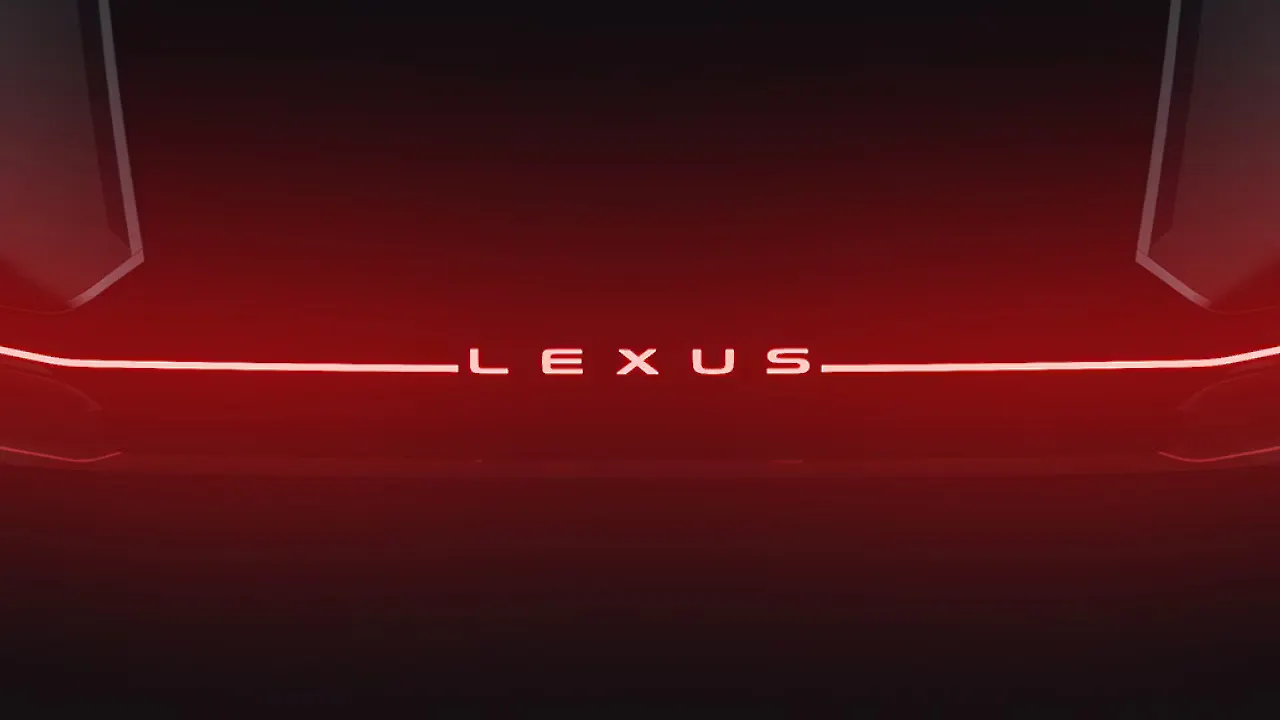 LEXUS