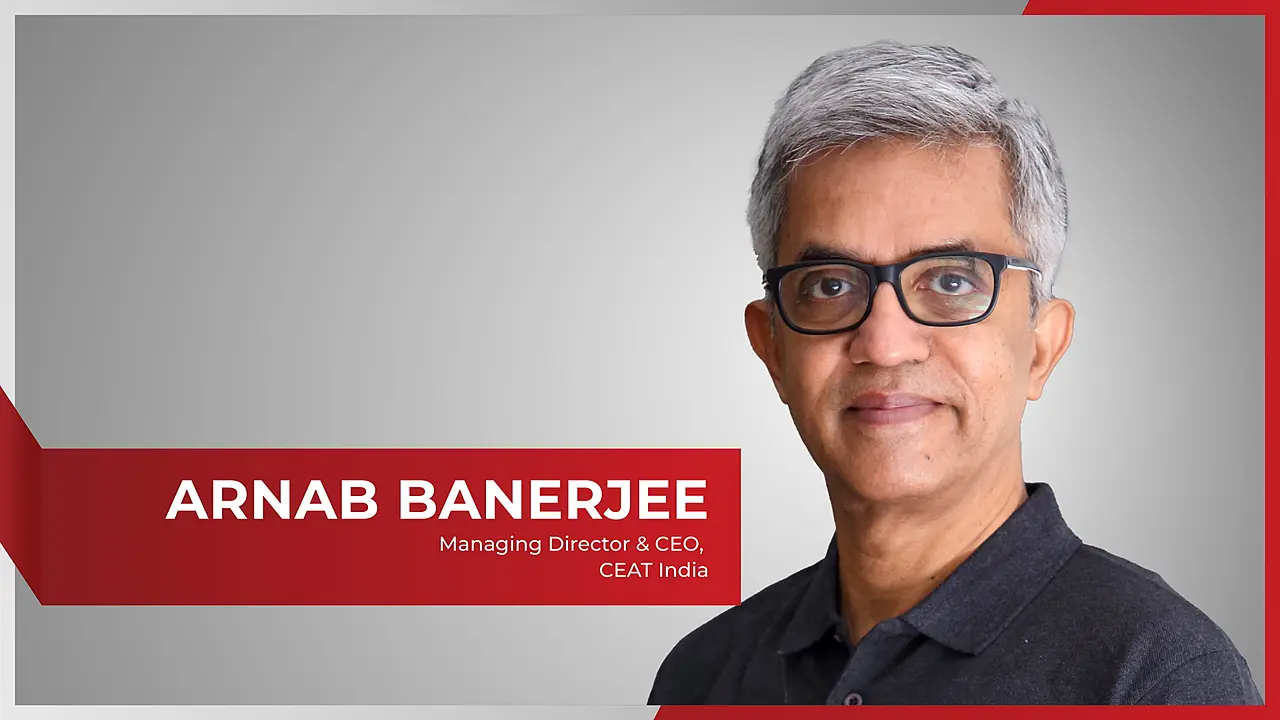 ARNAB BANERJEE
Managing Director & CEO, CEAT India