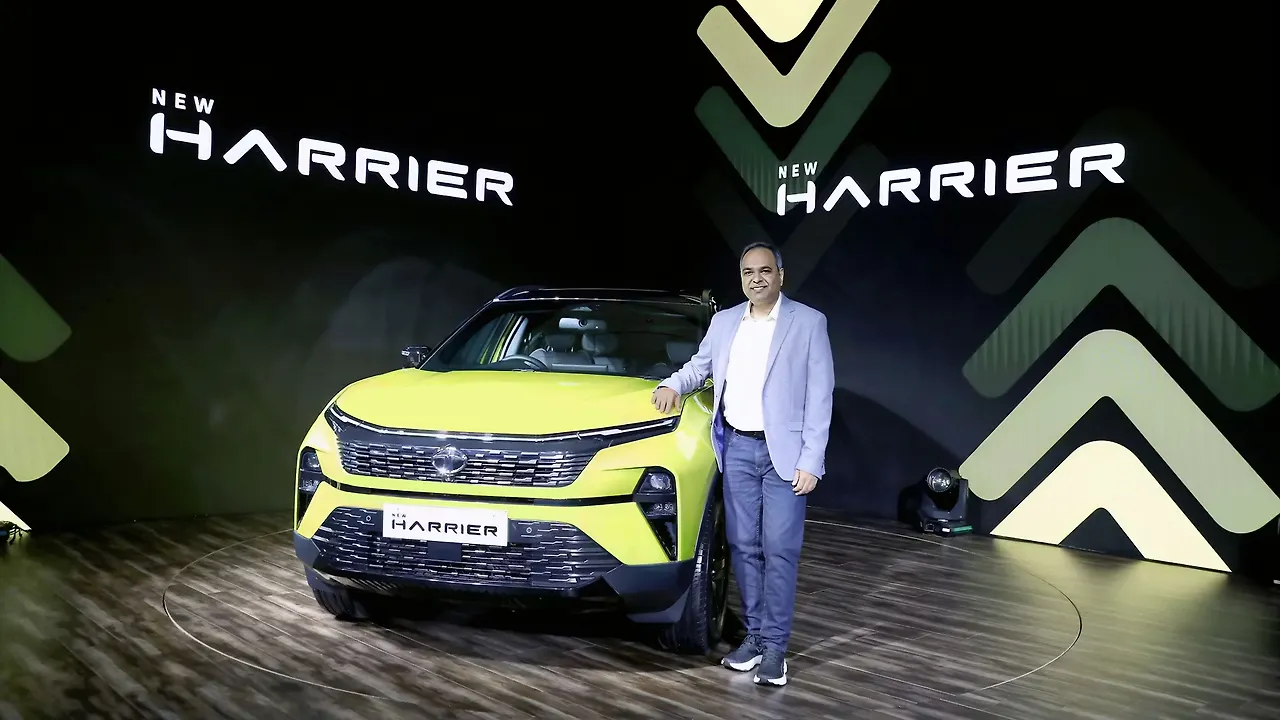 NEW
HARRIER

NEW
HARRIER

NEW
HARRIER