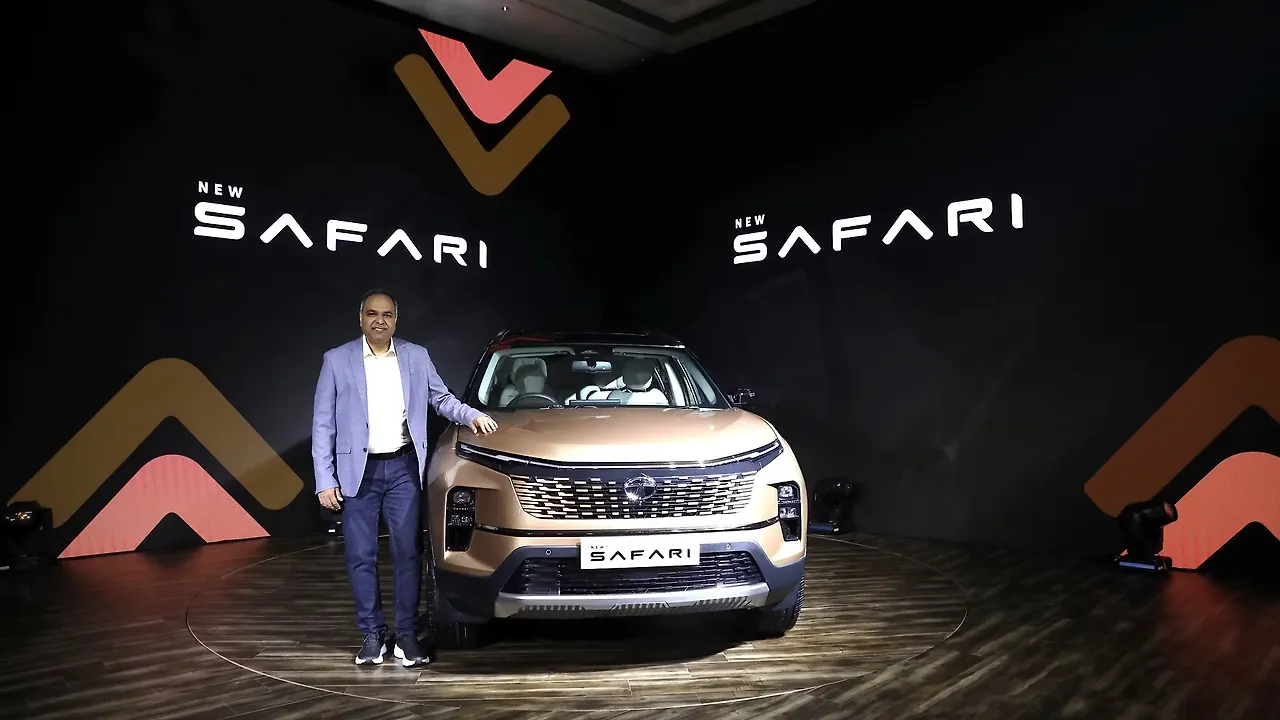 NEW
SAFARI

NEW
SAFARI

NEW
SAFARI