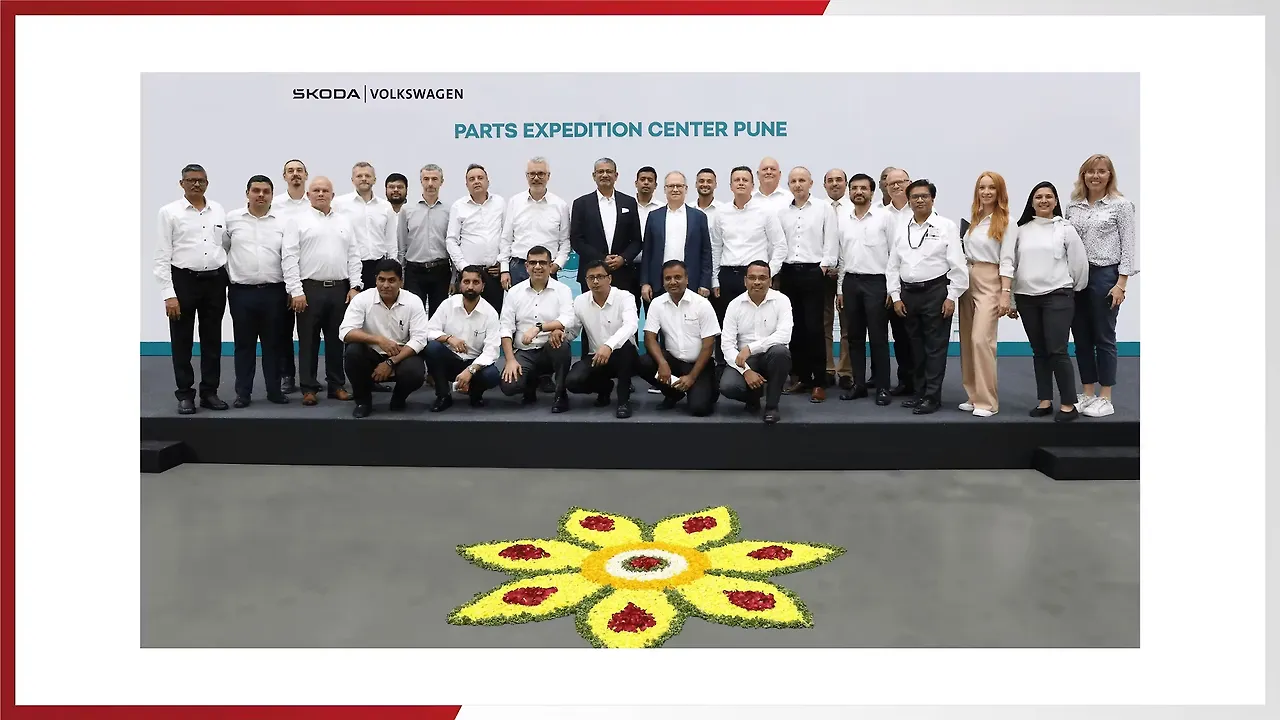 SKODA | VOLKSWAGEN

PARTS EXPEDITION CENTER PUNE