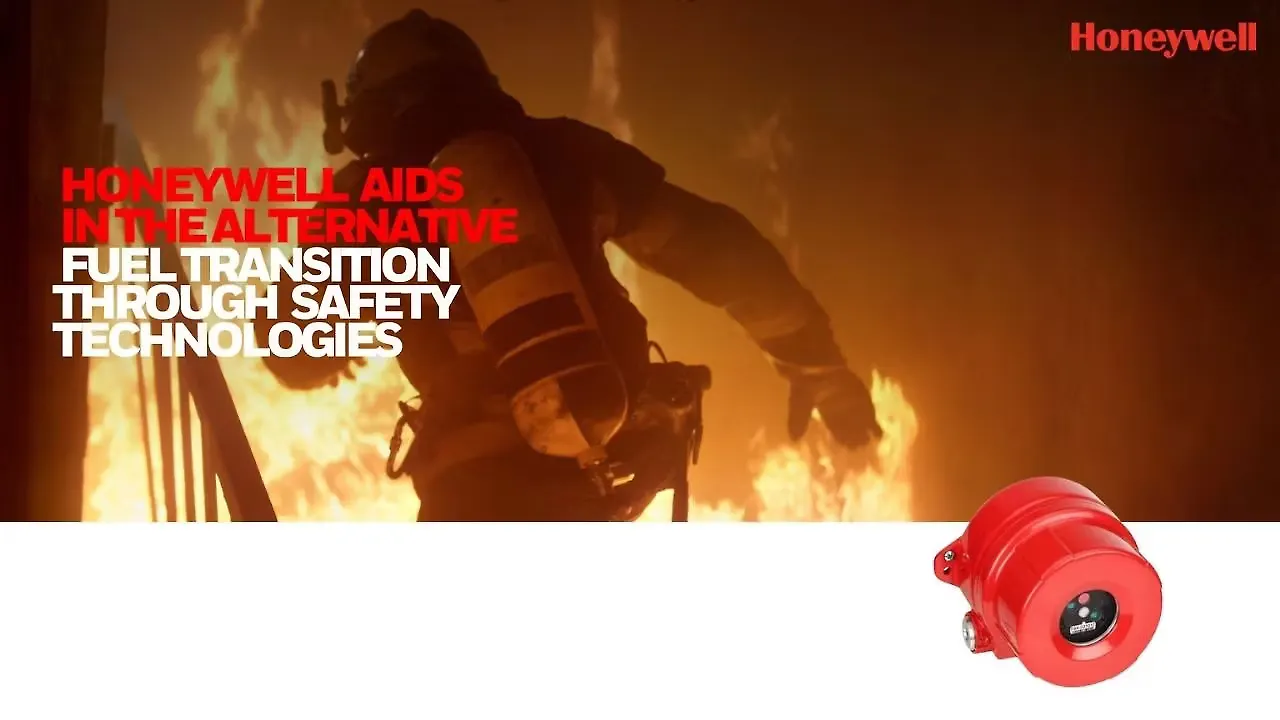 Honeywell

HONEYWELL AIDS IN THE ALTERNATIVE FUEL TRANSITION THROUGH SAFETY TECHNOLOGIES