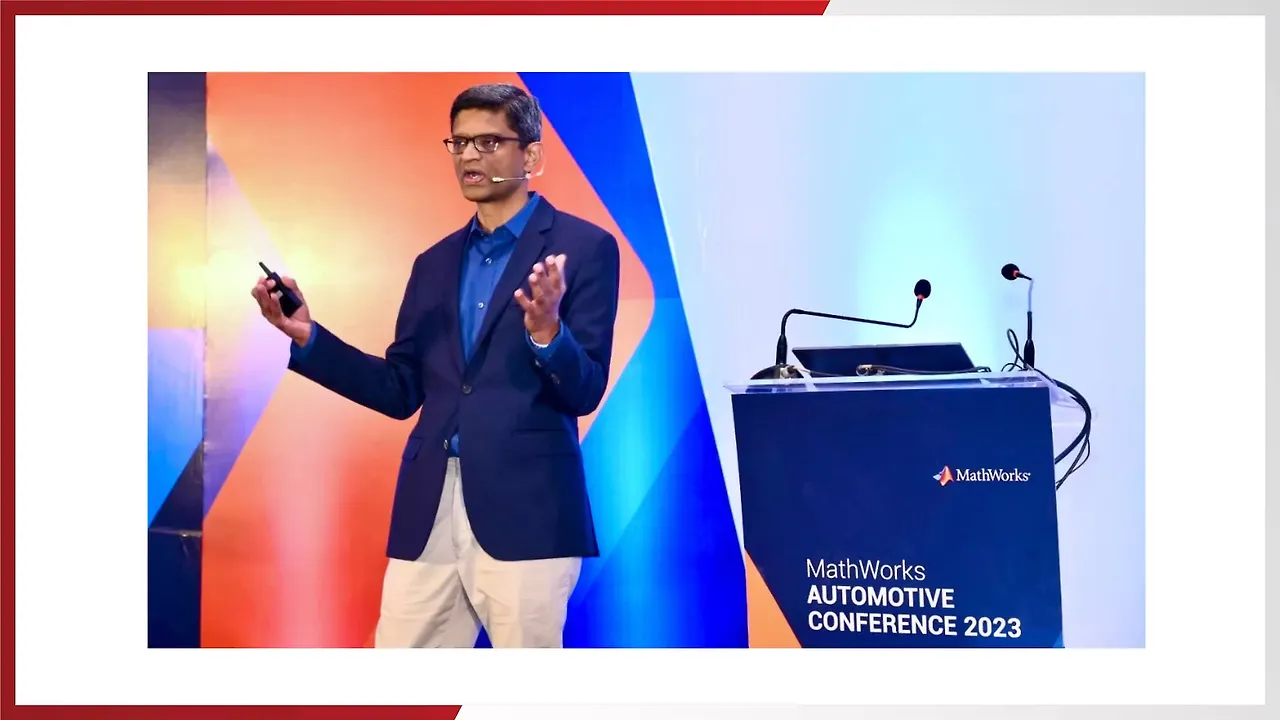 MathWorks

MathWorks
AUTOMOTIVE
CONFERENCE 2023