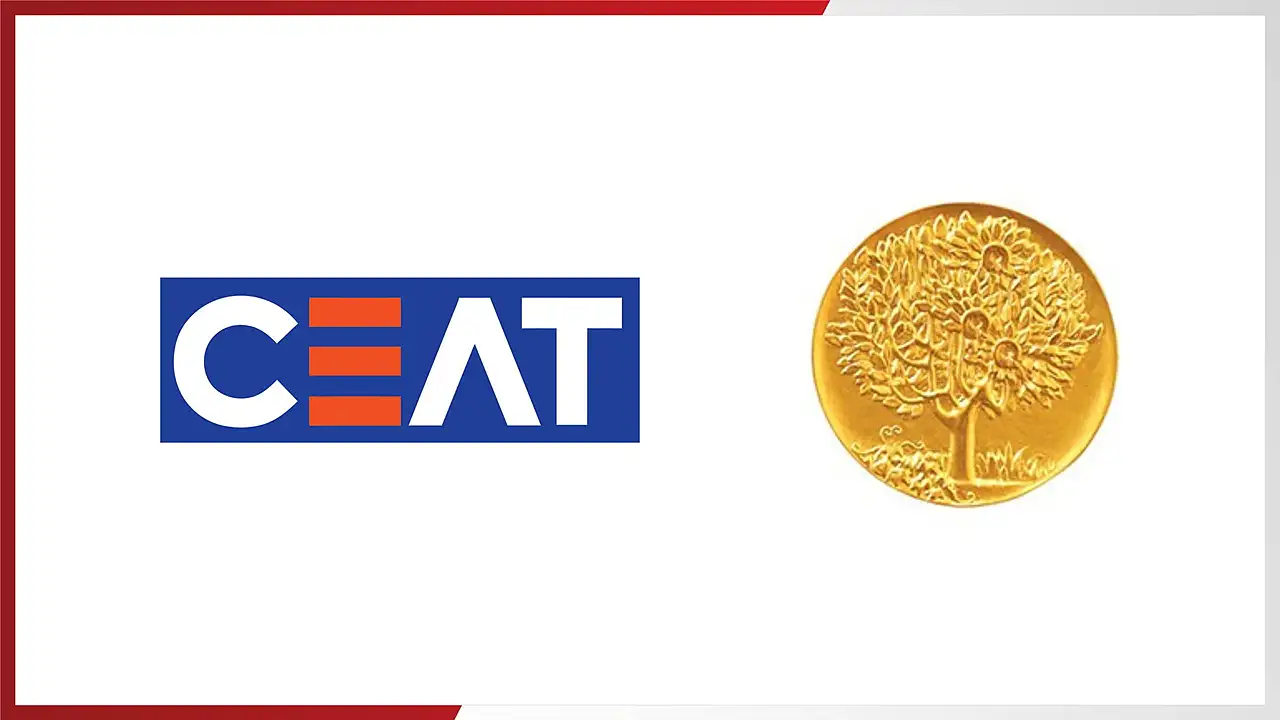 CEAT