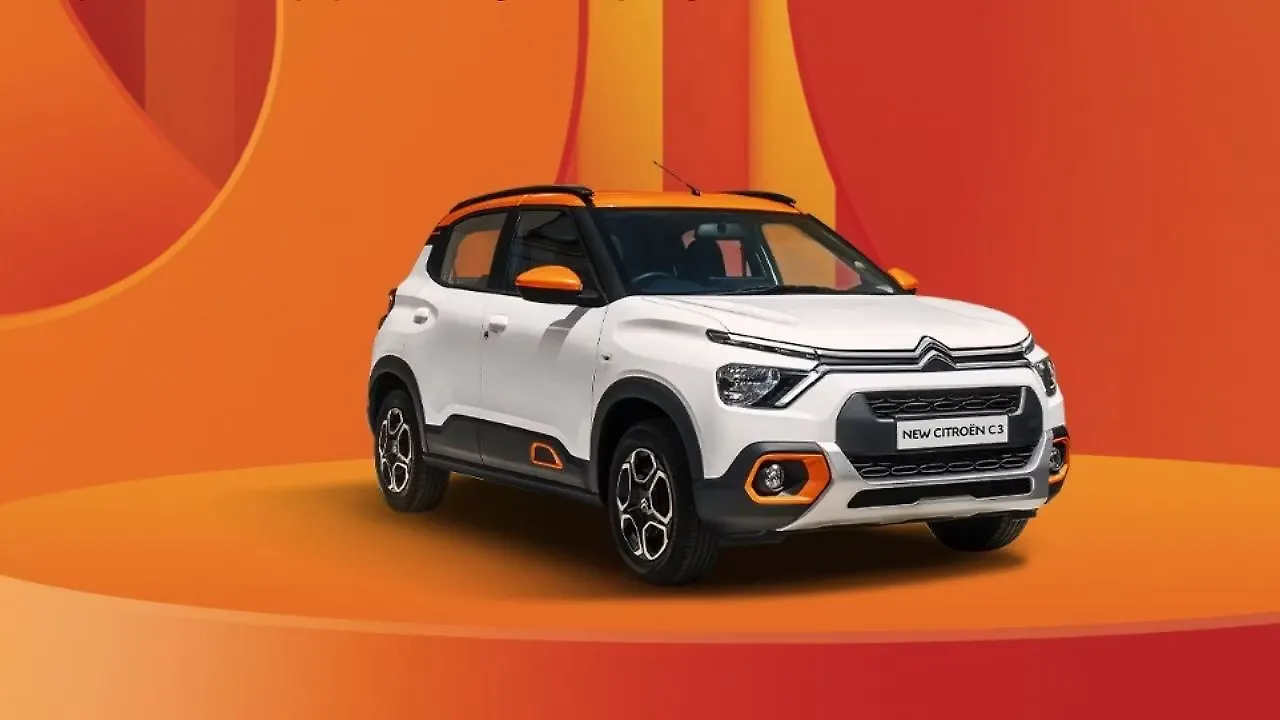 NEW CITROËN C3