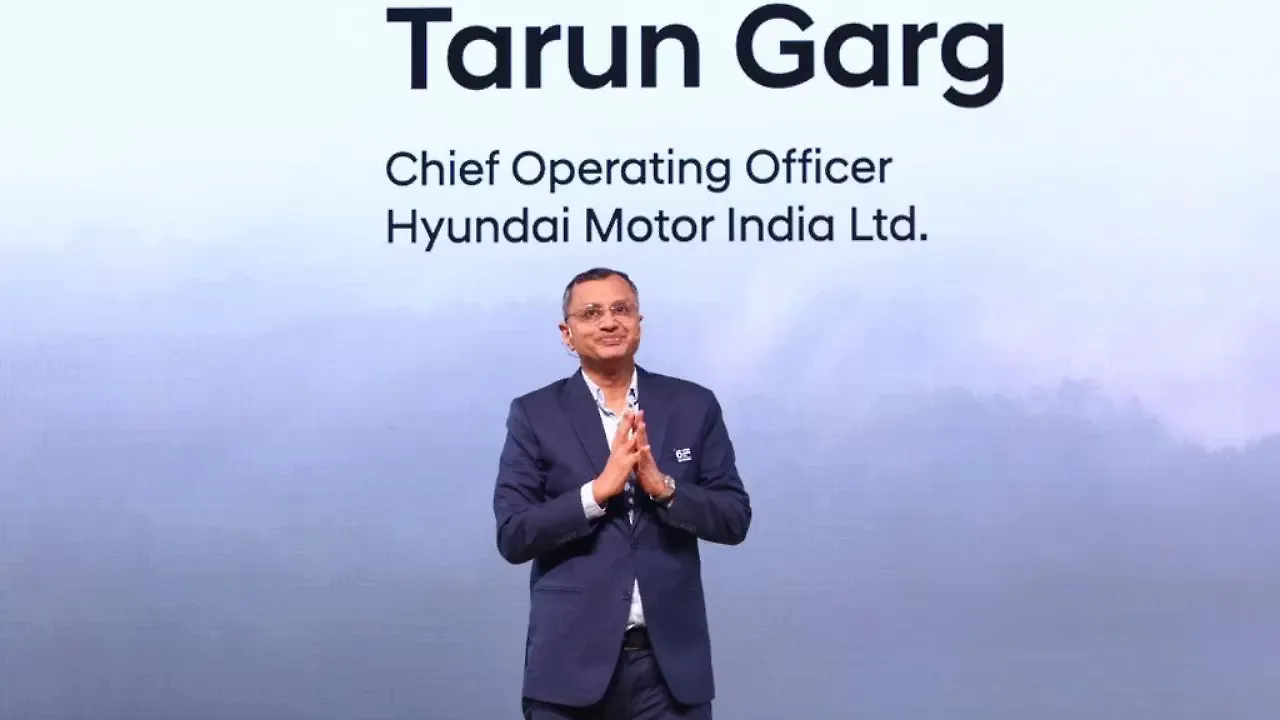 Tarun Garg

Chief Operating Officer
Hyundai Motor India Ltd.