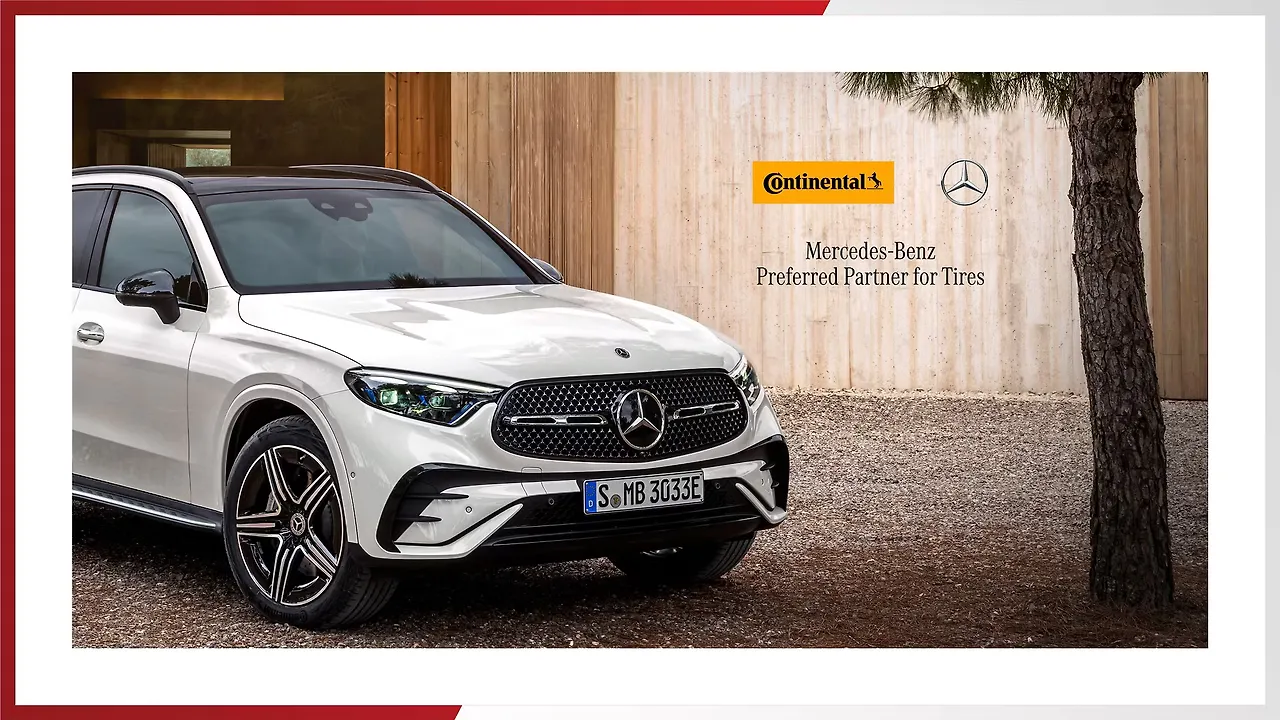 Continental

Mercedes-Benz
Preferred Partner for Tires

S MB 3033E