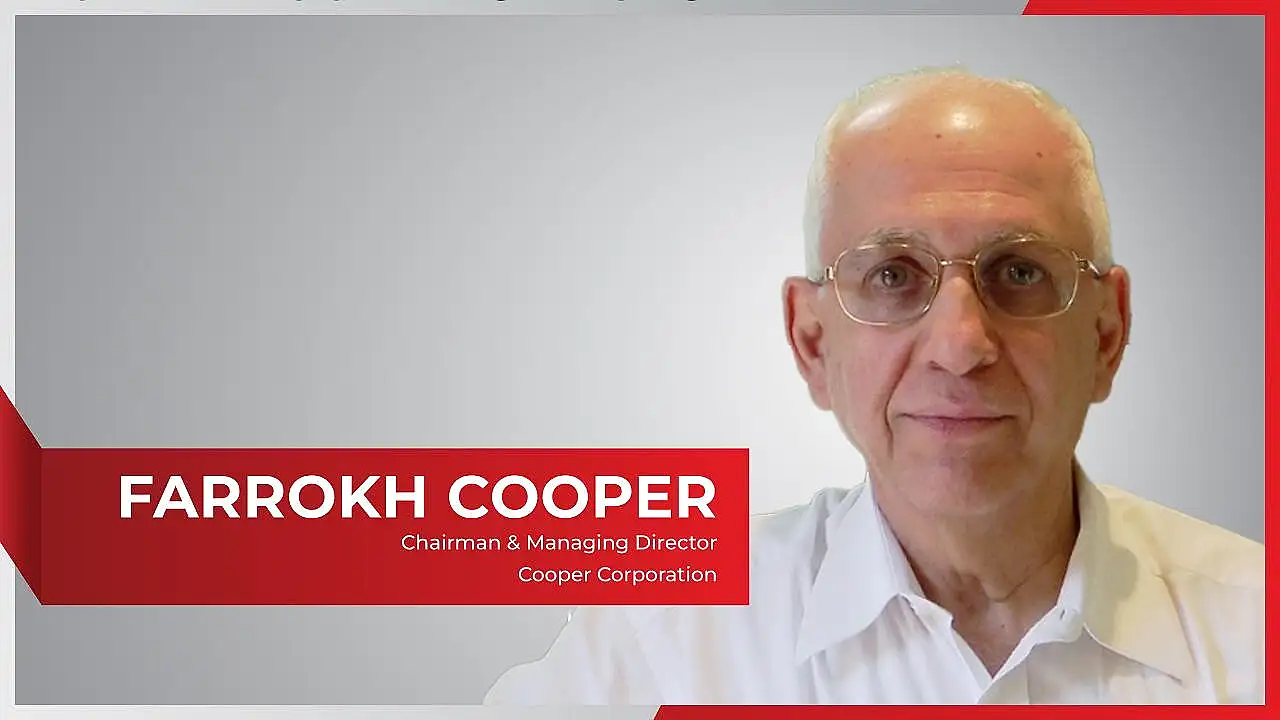 FARROKH COOPER
Chairman & Managing Director
Cooper Corporation