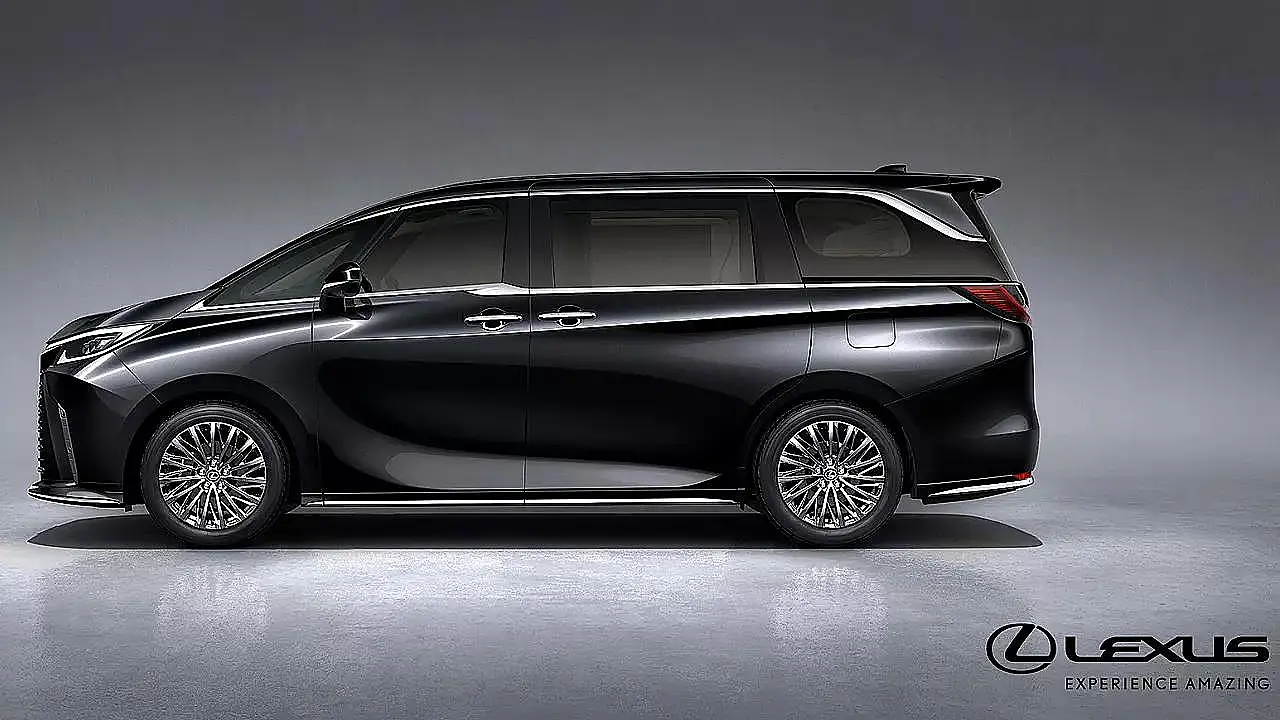 LEXUS
EXPERIENCE AMAZING