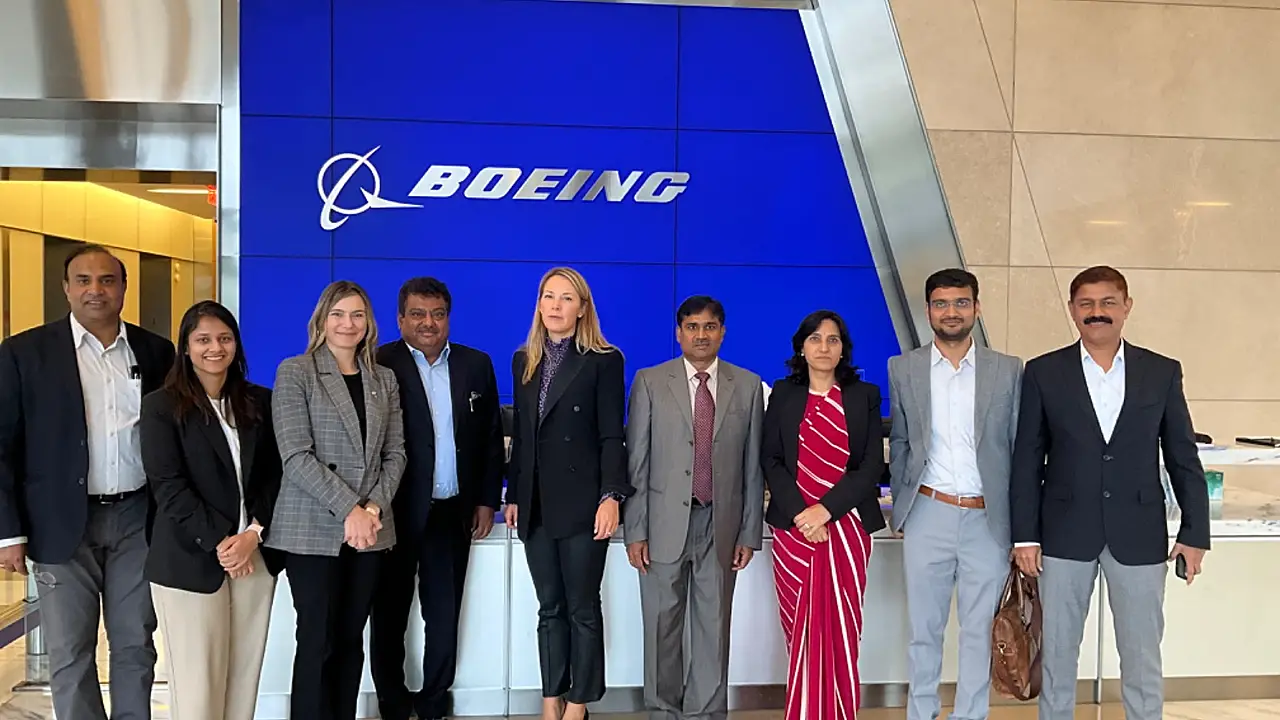 BOEING