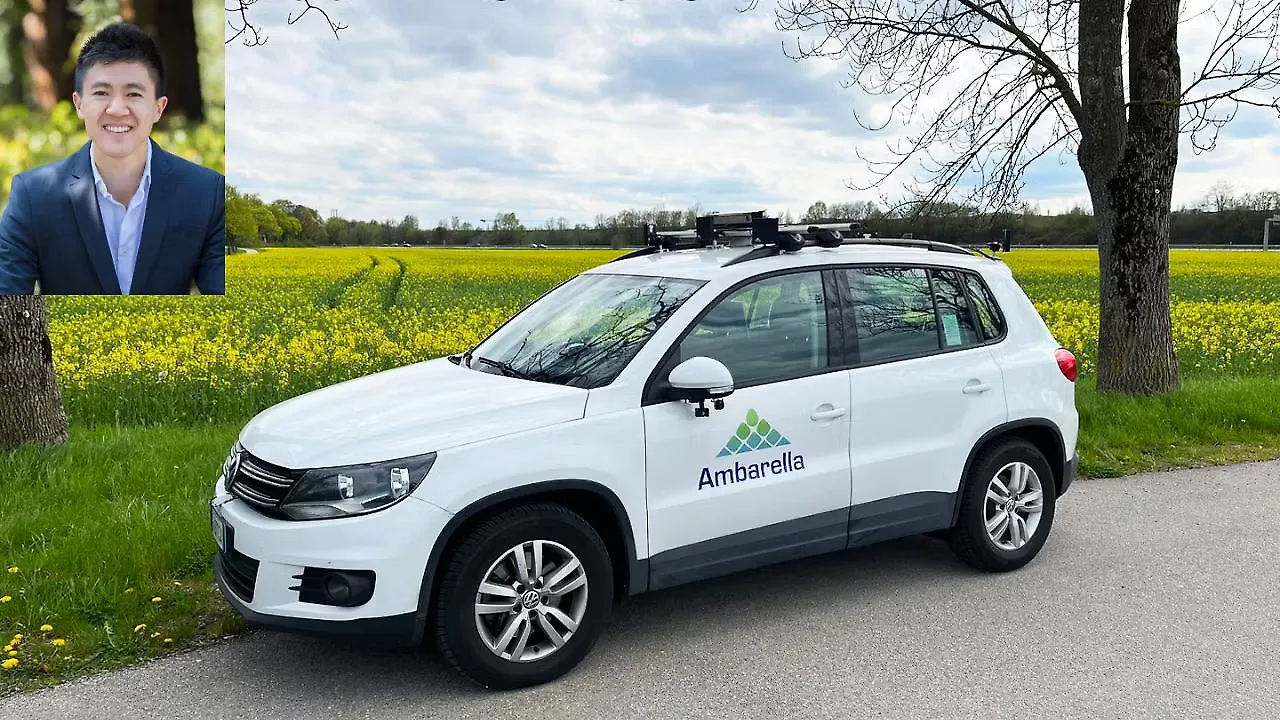 Ambarella