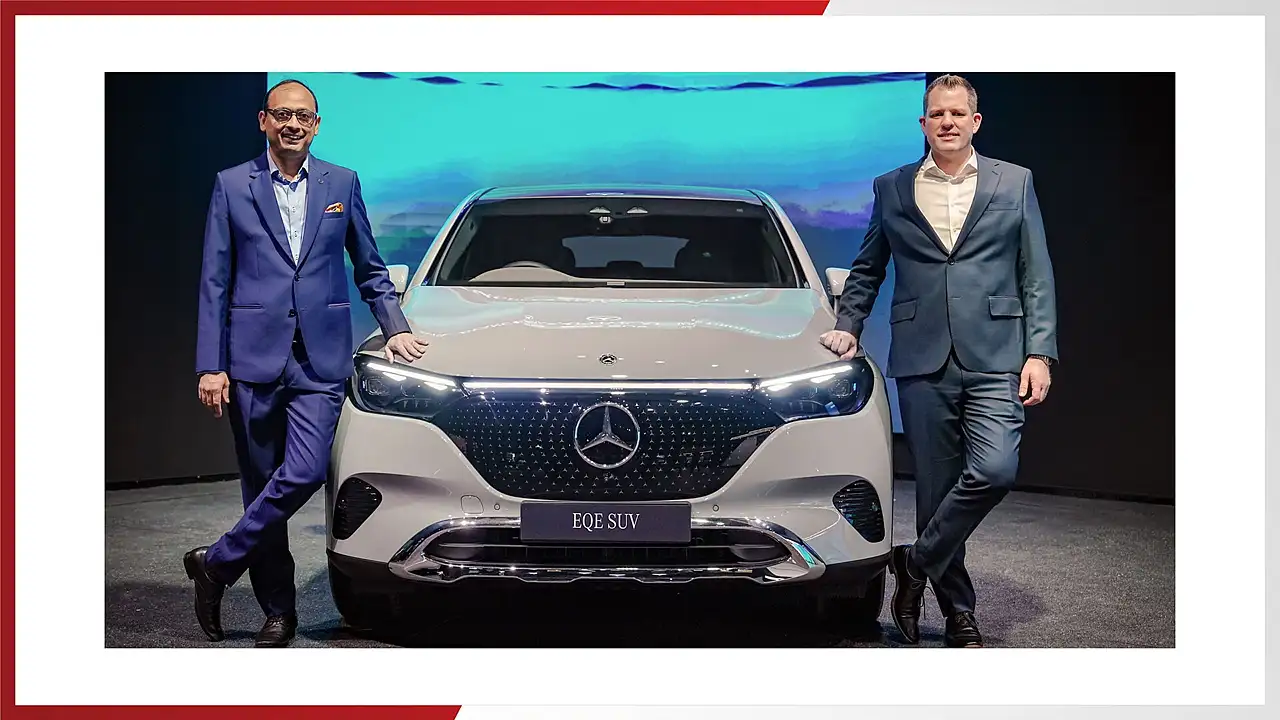 EQE SUV