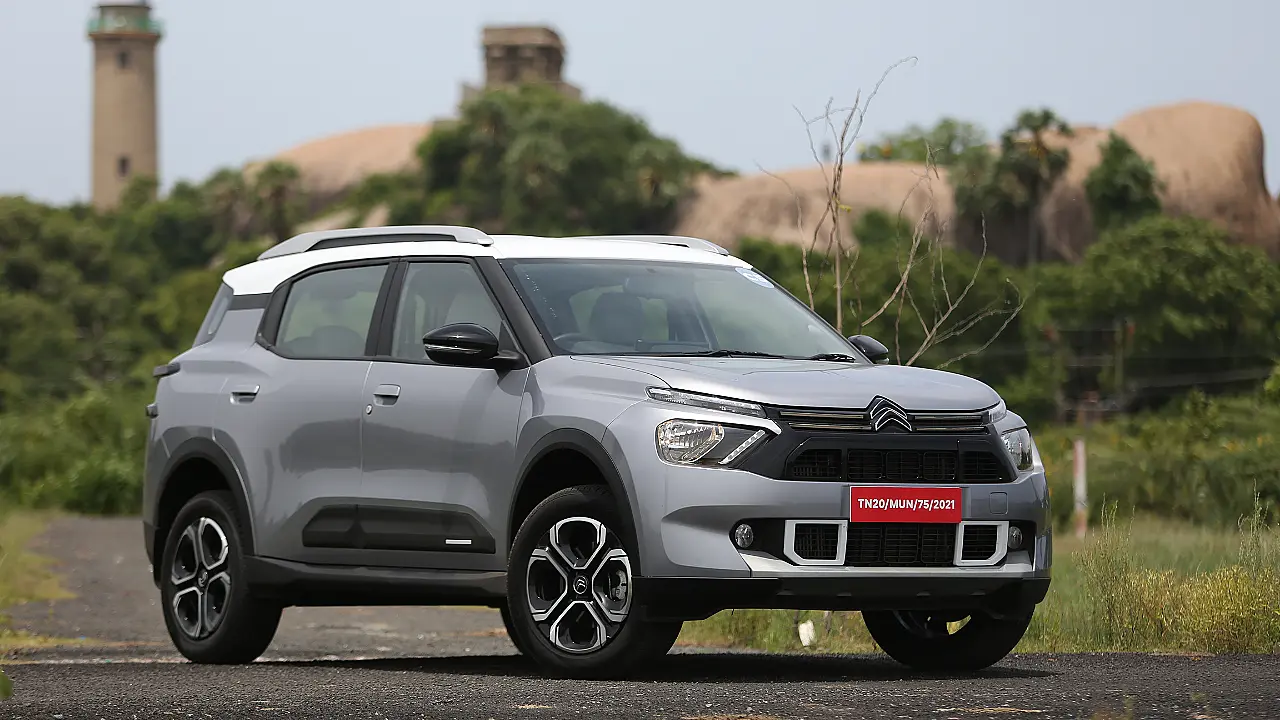 TN20/MUN/75/2021