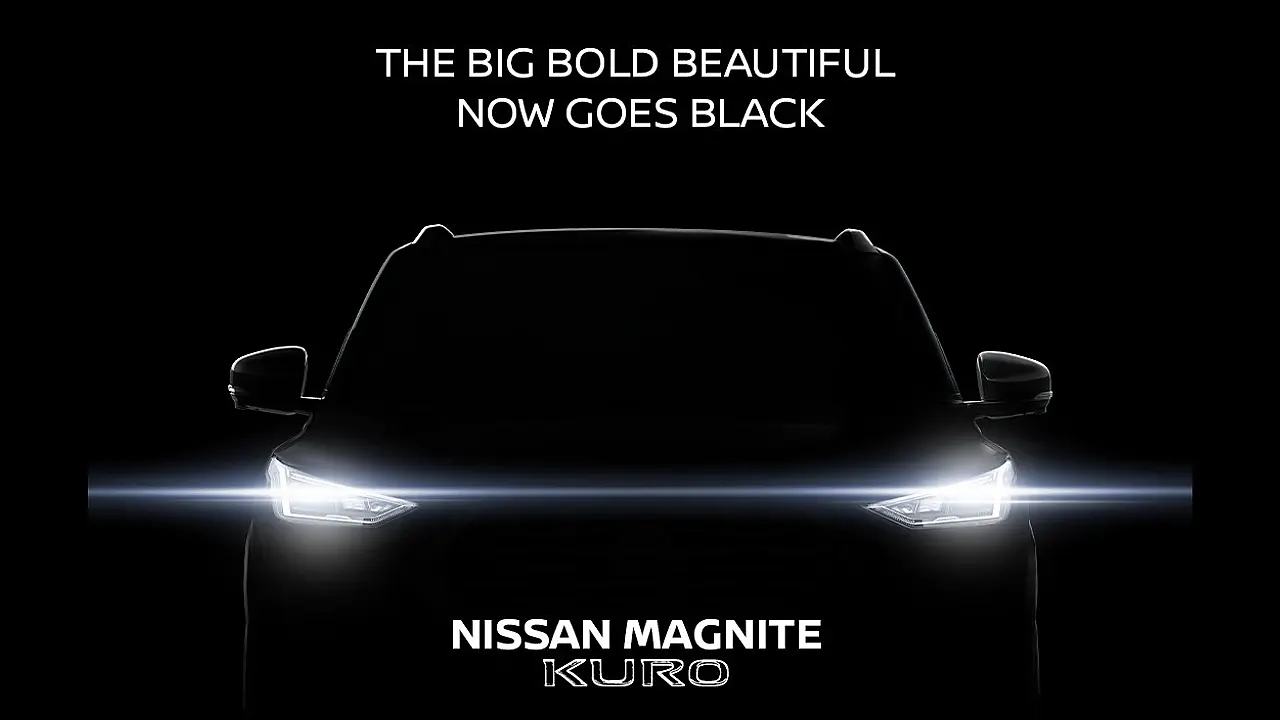 THE BIG BOLD BEAUTIFUL
NOW GOES BLACK

NISSAN MAGNITE
KURO