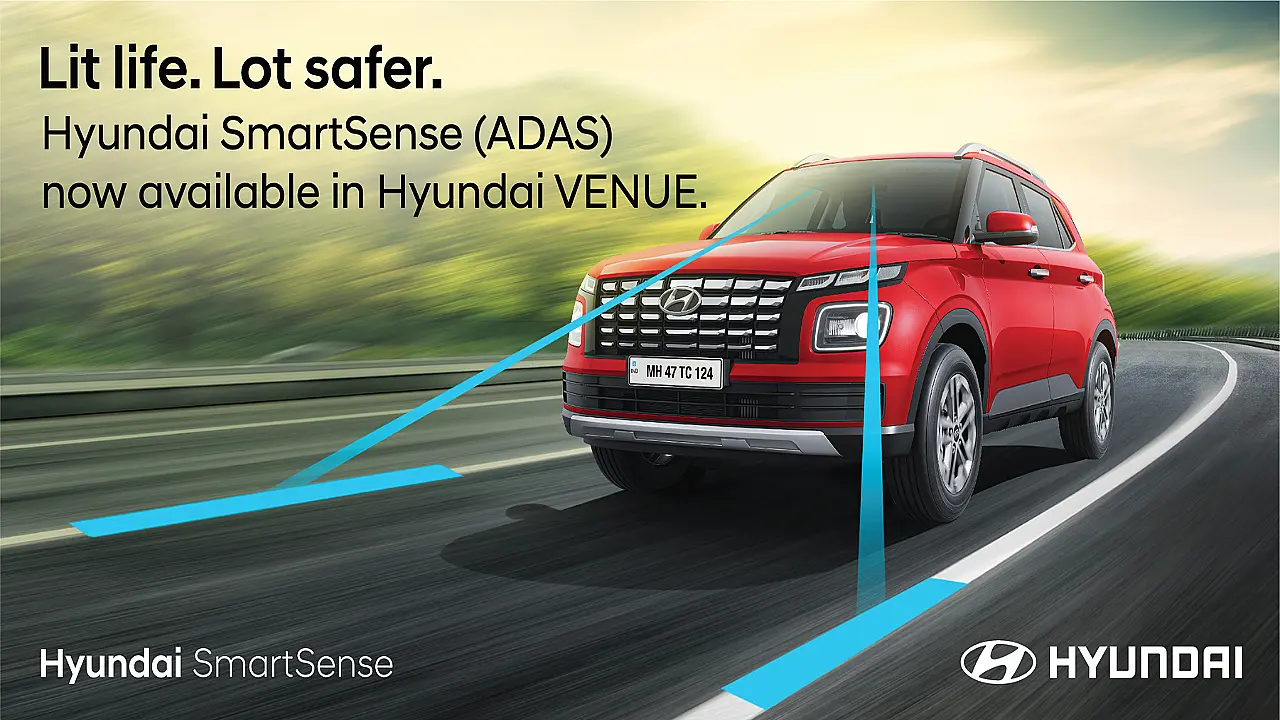 Lit life. Lot safer.
Hyundai SmartSense (ADAS) now available in Hyundai VENUE.

IND MH 47 TC 124

Hyundai SmartSense

HYUNDAI