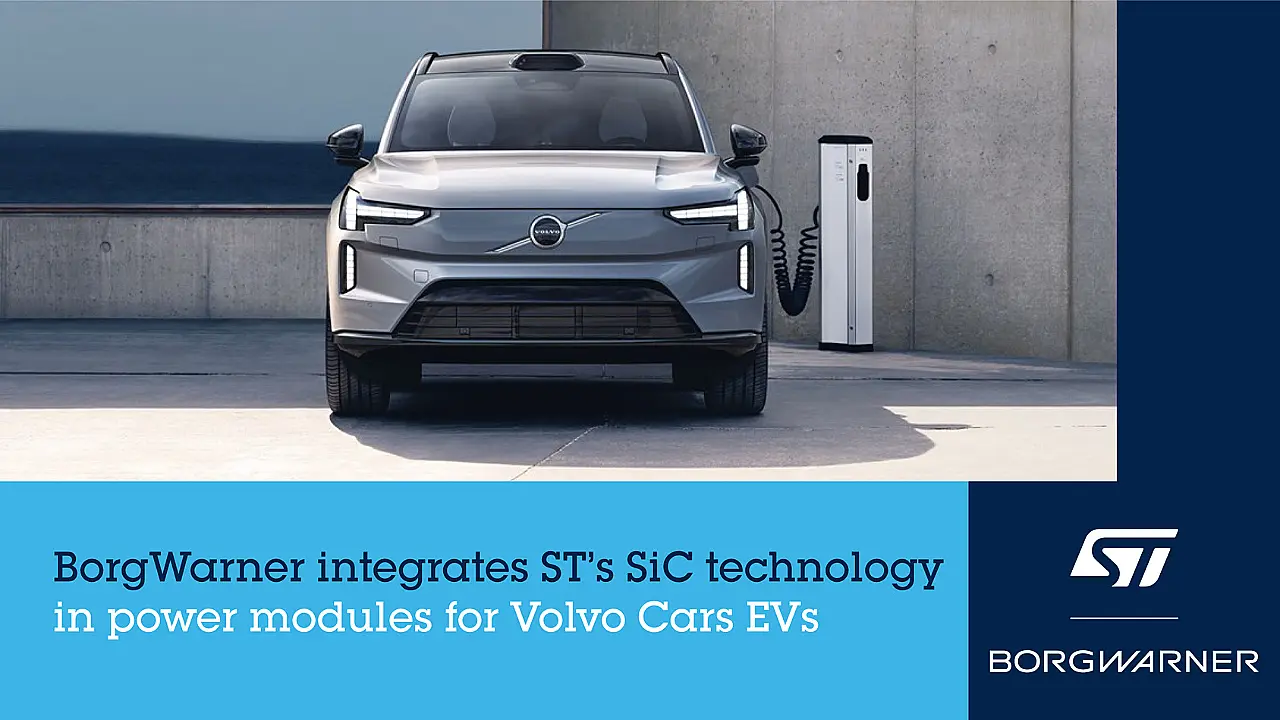 VOLVO

BorgWarner integrates ST's SiC technology in power modules for Volvo Cars EVs

ST

BORGWARNER