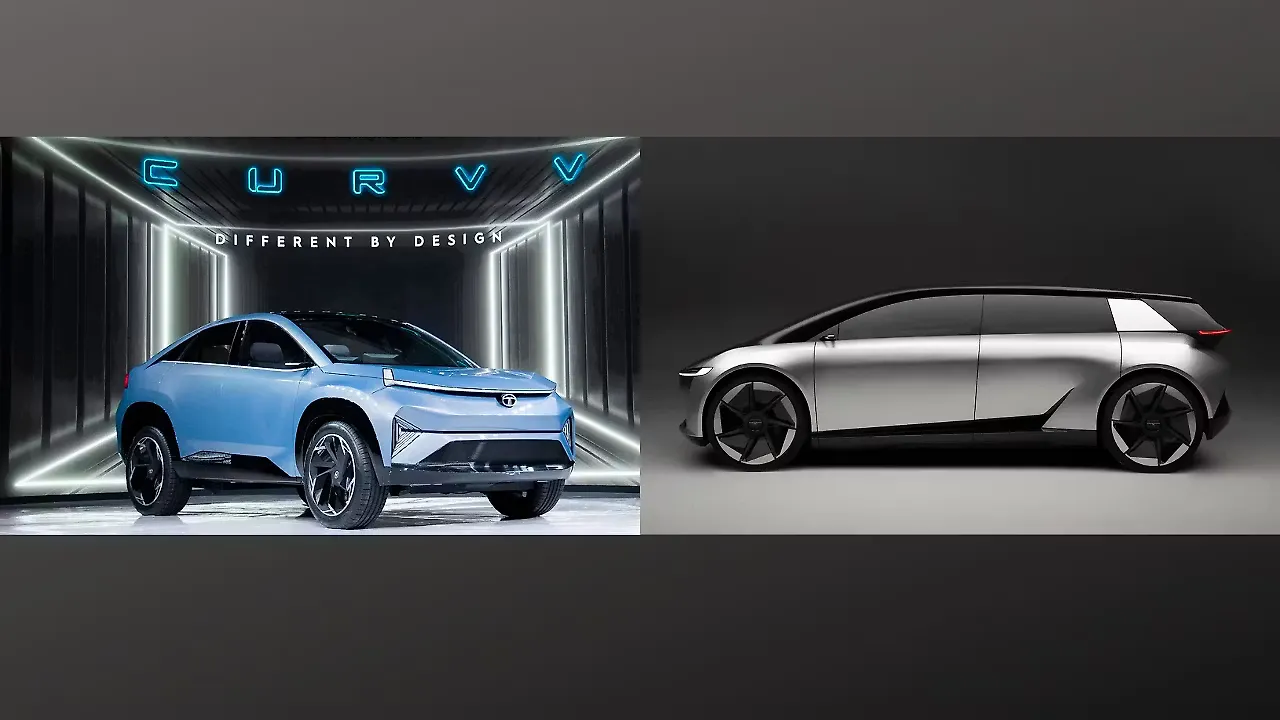 CURVV
DIFFERENT BY DESIGN