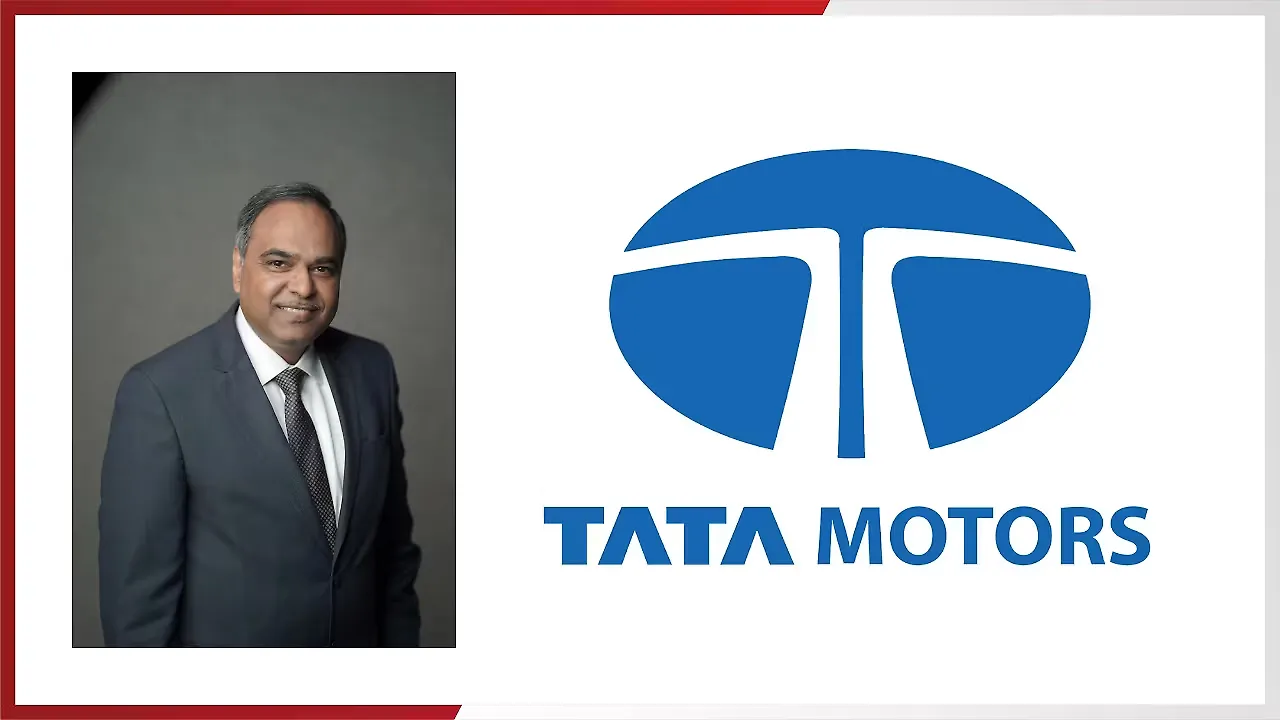 TATA MOTORS