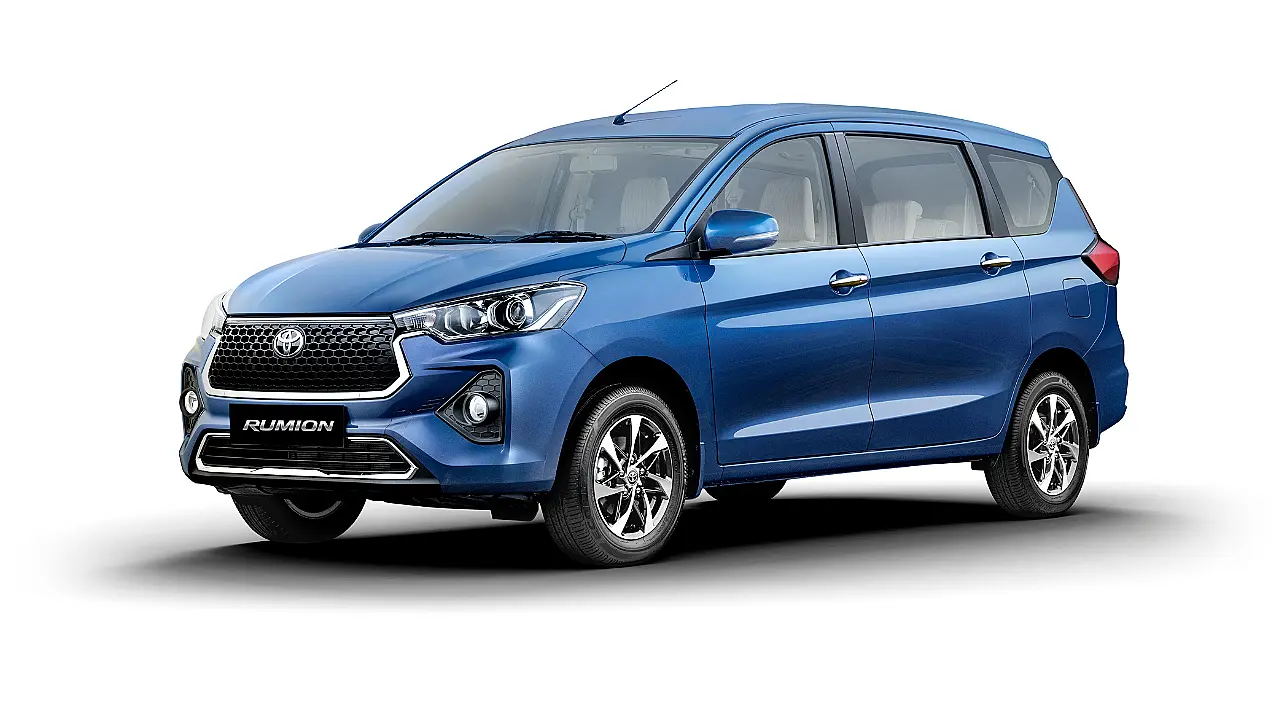 RUMION