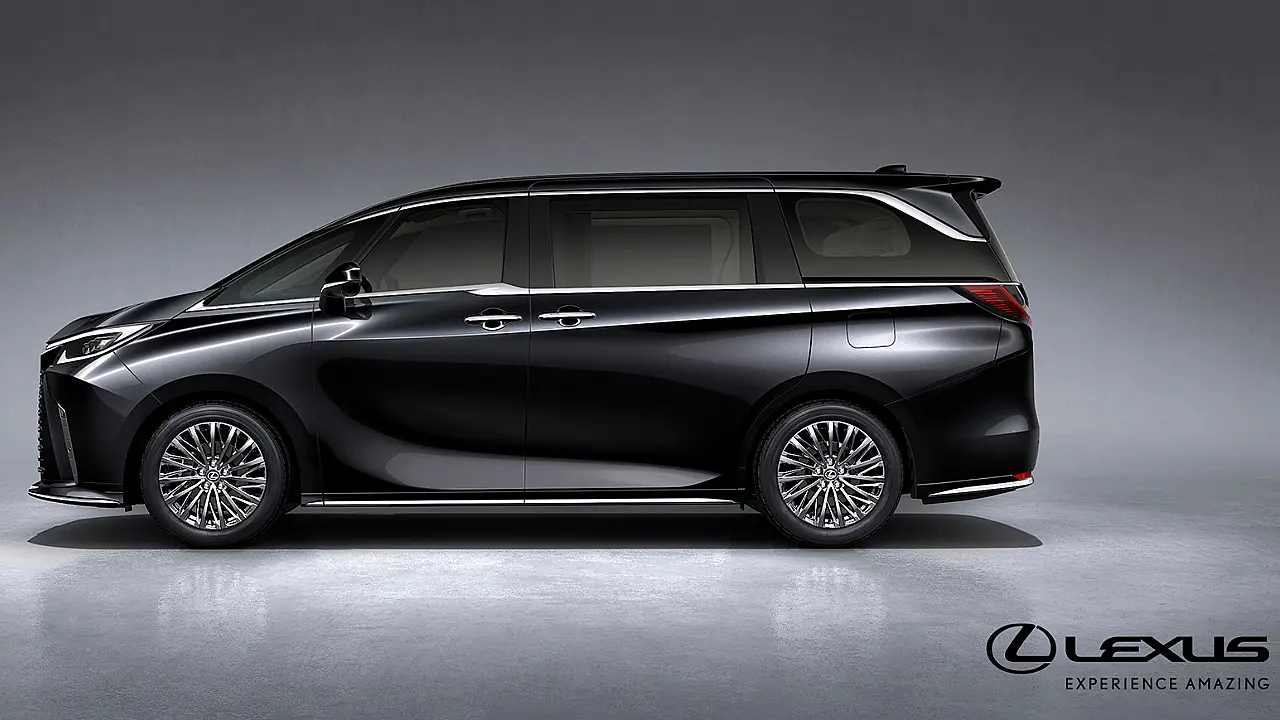 LEXUS
EXPERIENCE AMAZING