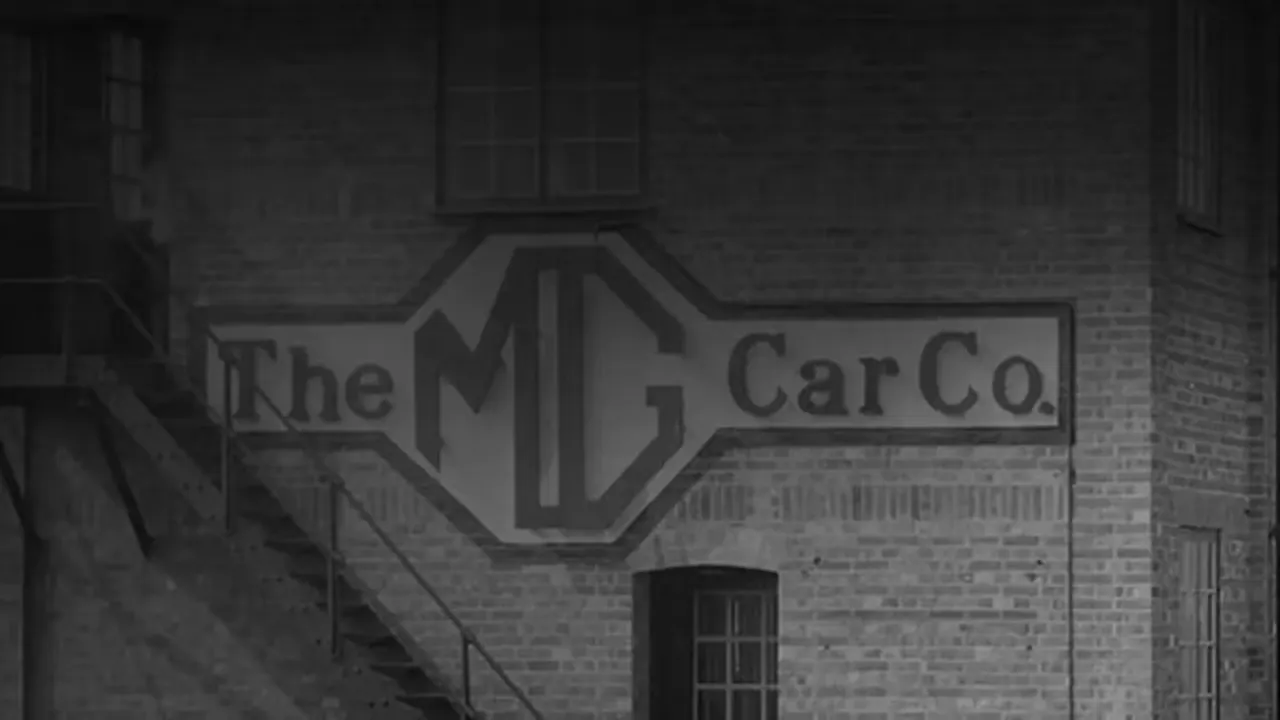 The MG Car Co.