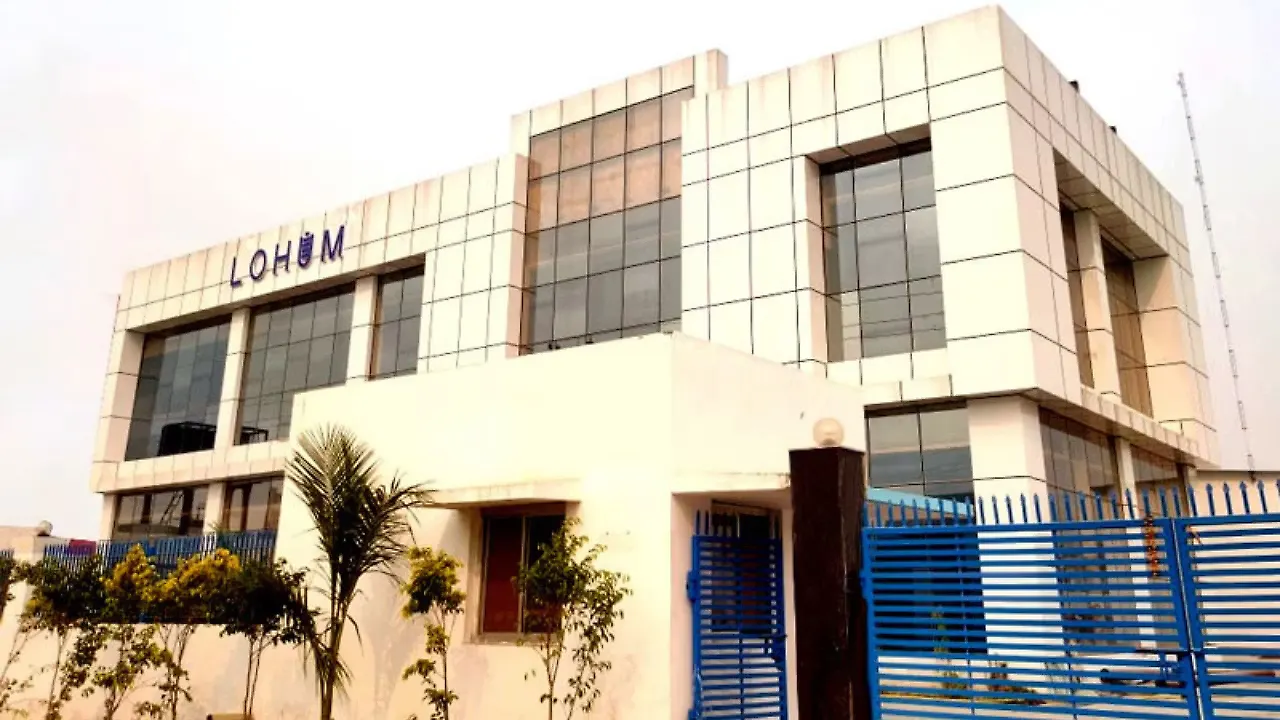 LOHUM