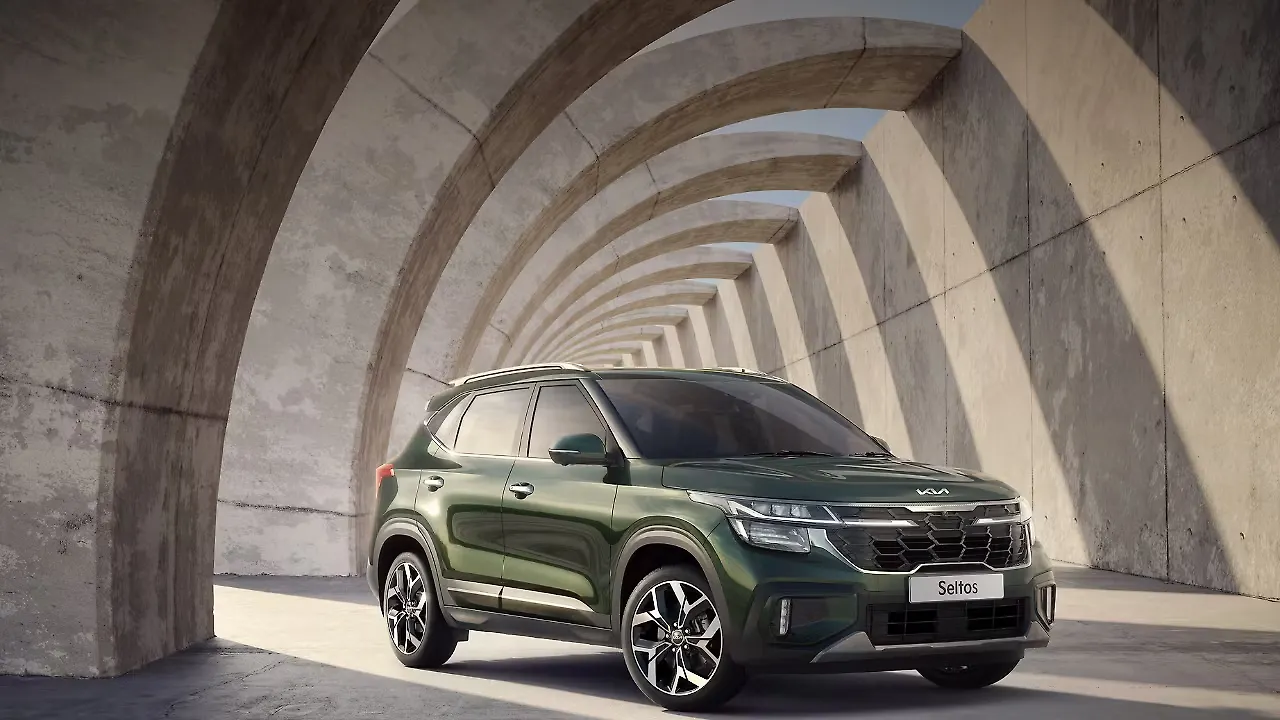 KIA

Seltos