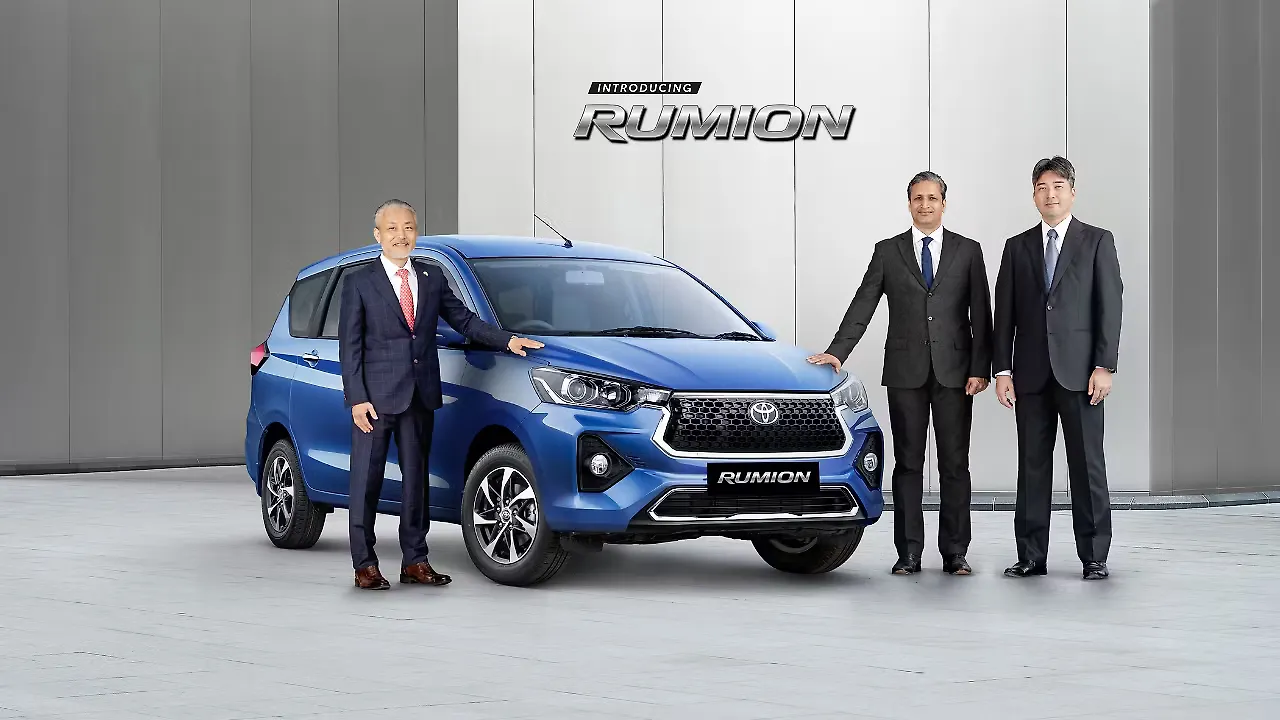 INTRODUCING
RUMION

RUMION