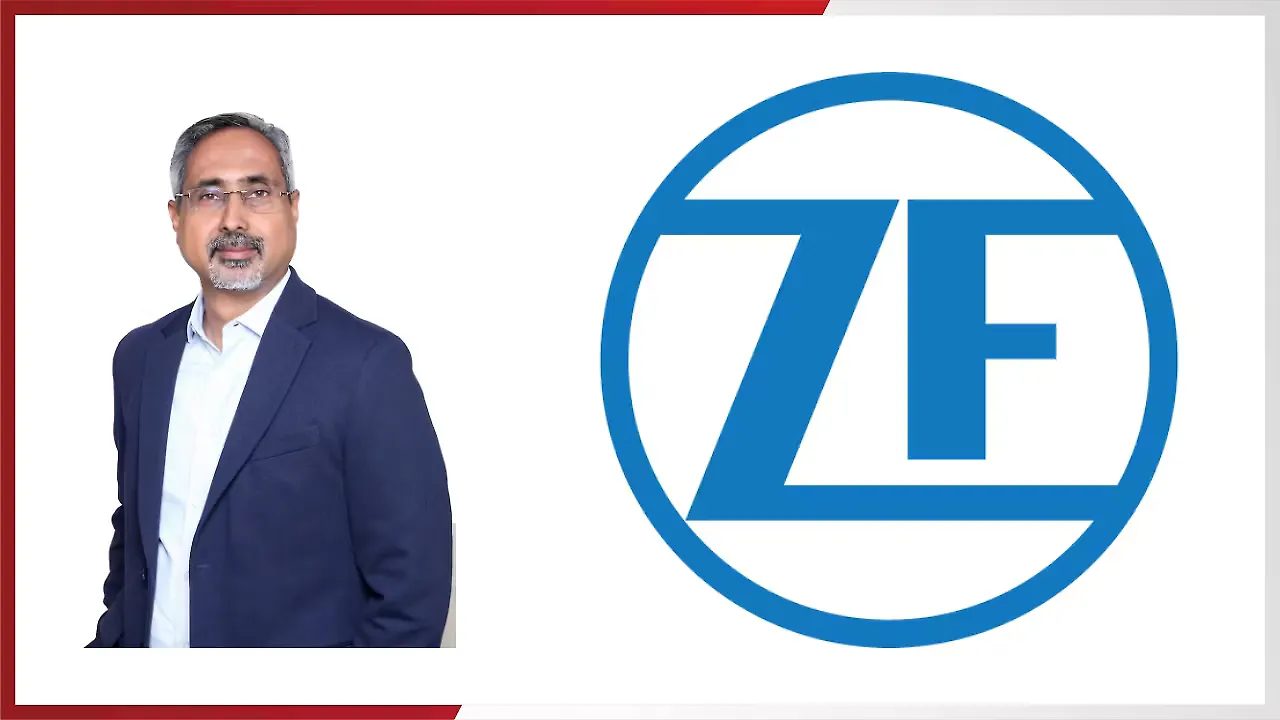 ZF