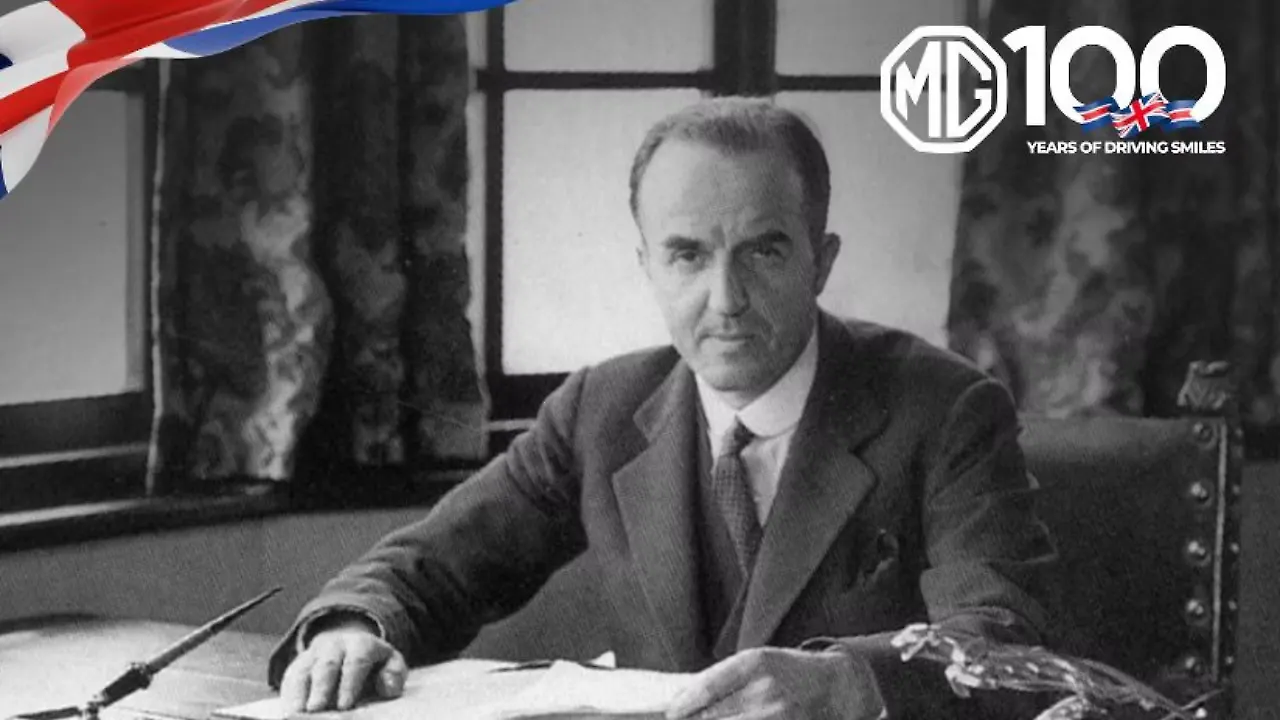 MG 100
YEARS OF DRIVING SMILES