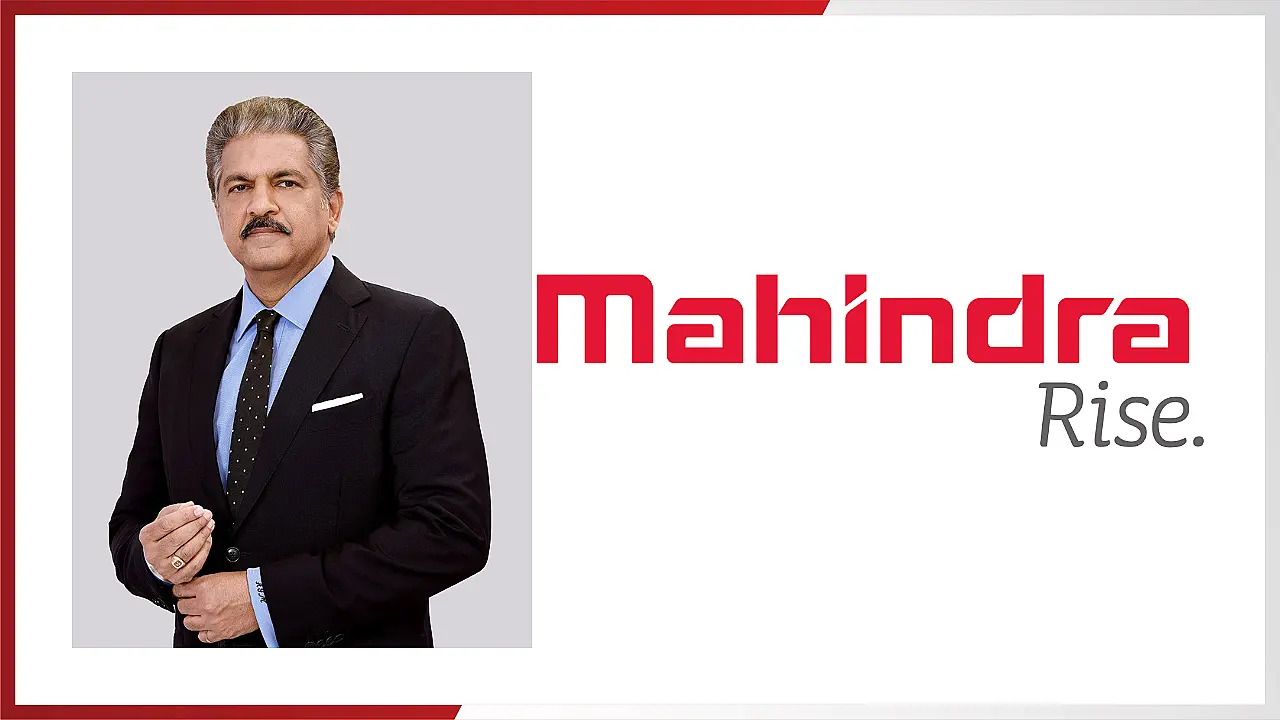 Mahindra
Rise.