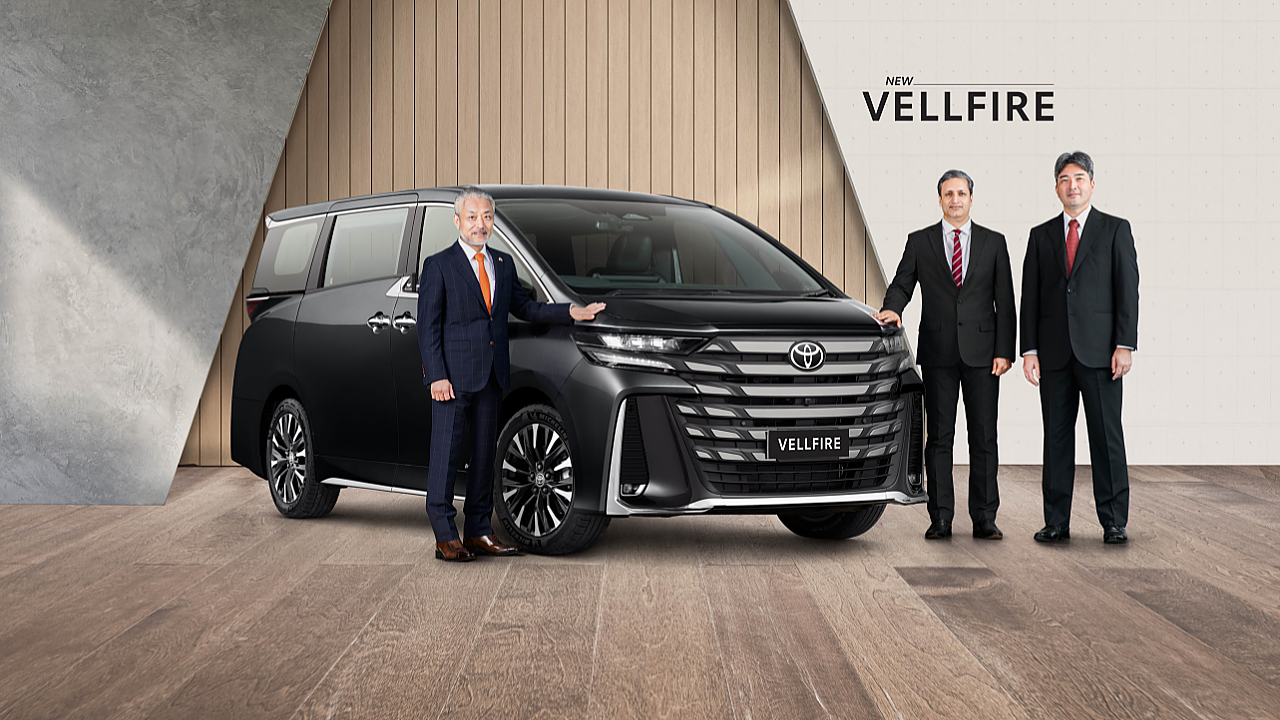 NEW
VELLFIRE

VELLFIRE