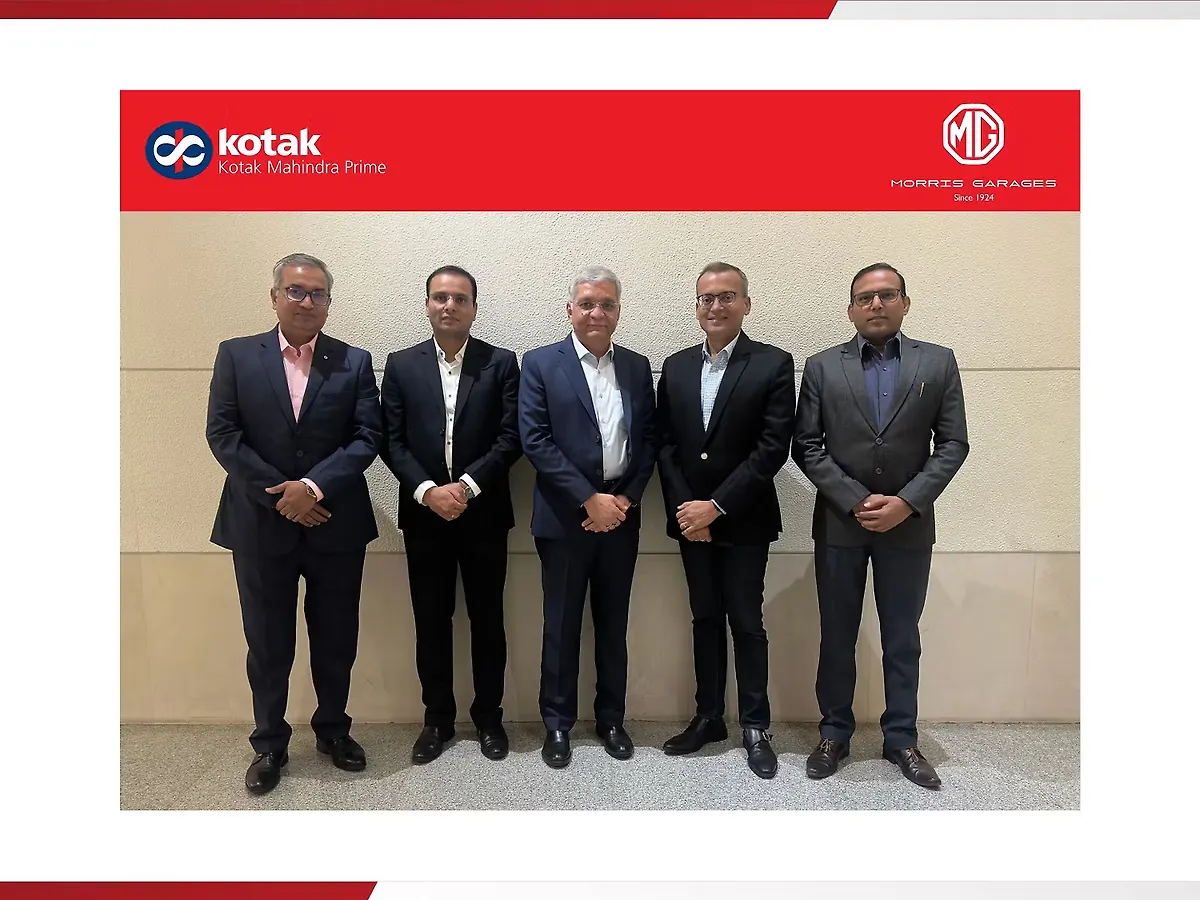 kotak
Kotak Mahindra Prime

MG
MORRIS GARAGES
Since 1924