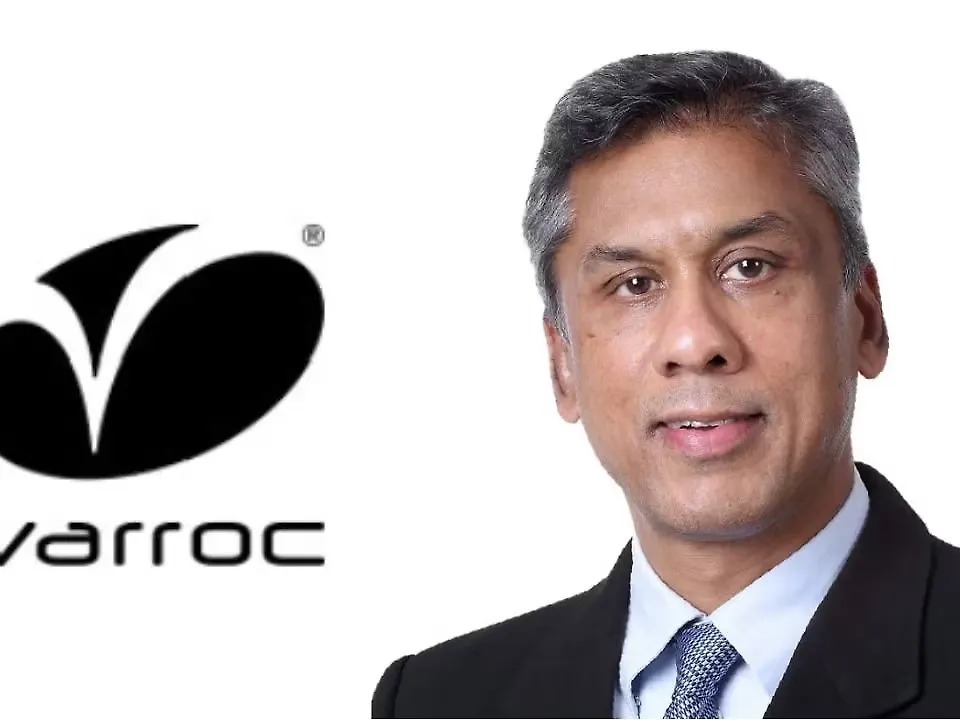 ®

varroc