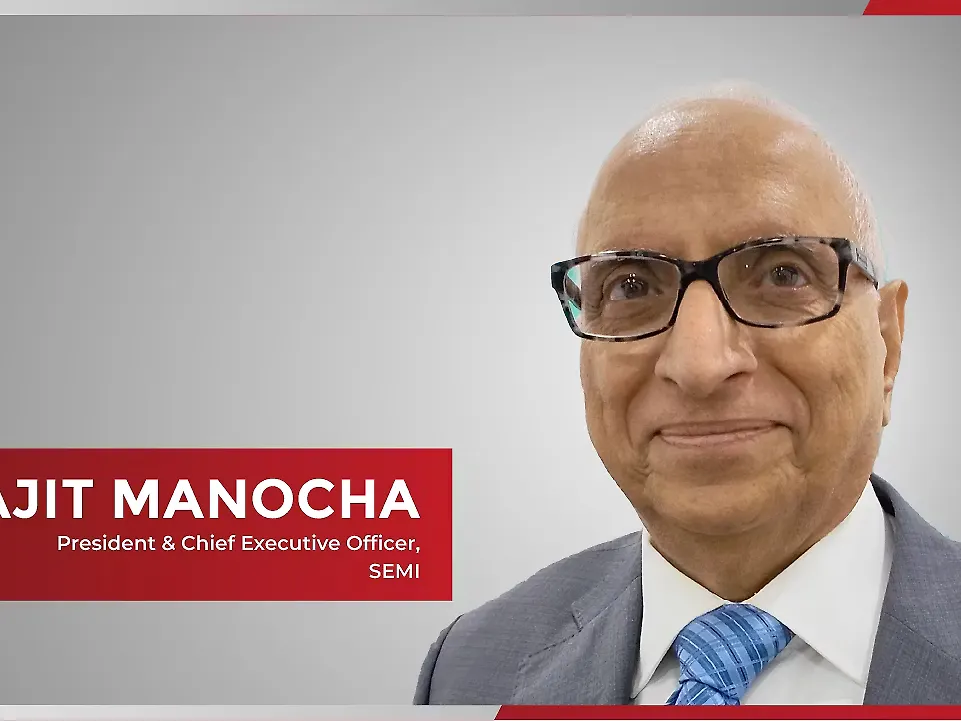 AJIT MANOCHA
President & Chief Executive Officer, SEMI