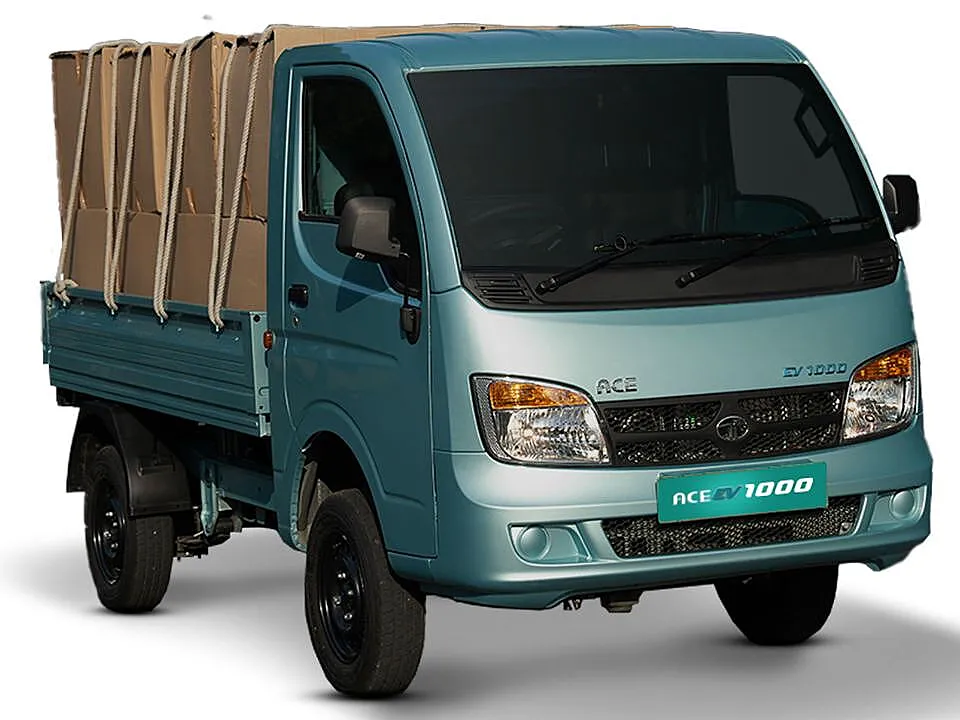 ACE
EV 1000
ACE EV 1000