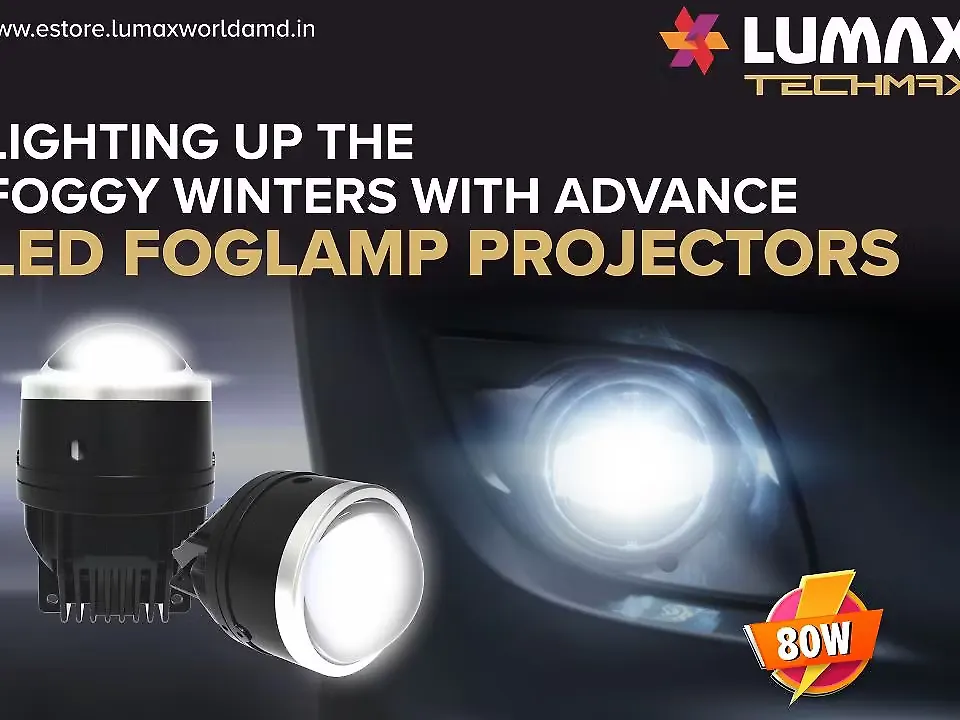 www.estore.lumaxworldamd.in

LUMAX
TECHMAX

LIGHTING UP THE FOGGY WINTERS WITH ADVANCE LED FOGLAMP PROJECTORS

80W