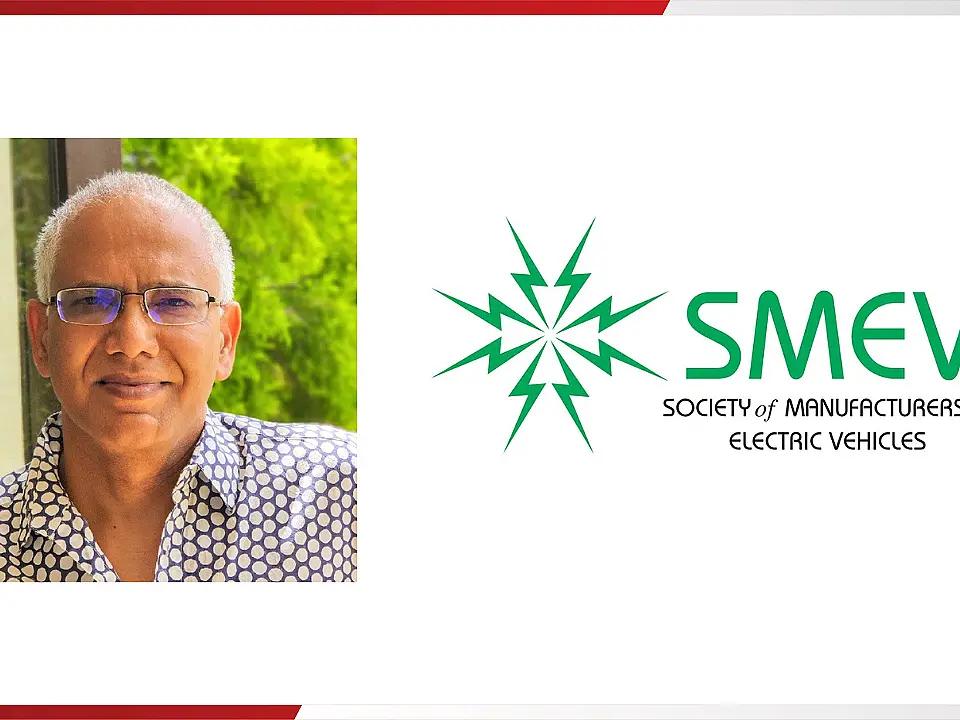 SMEV
SOCIETY of MANUFACTURERS
ELECTRIC VEHICLES