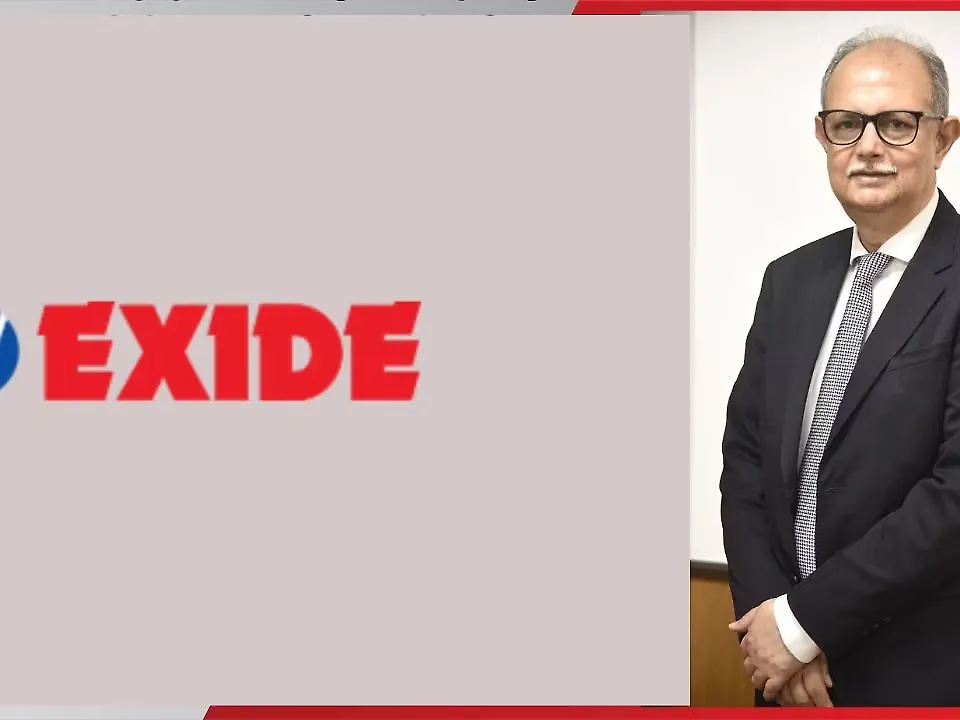 EXIDE