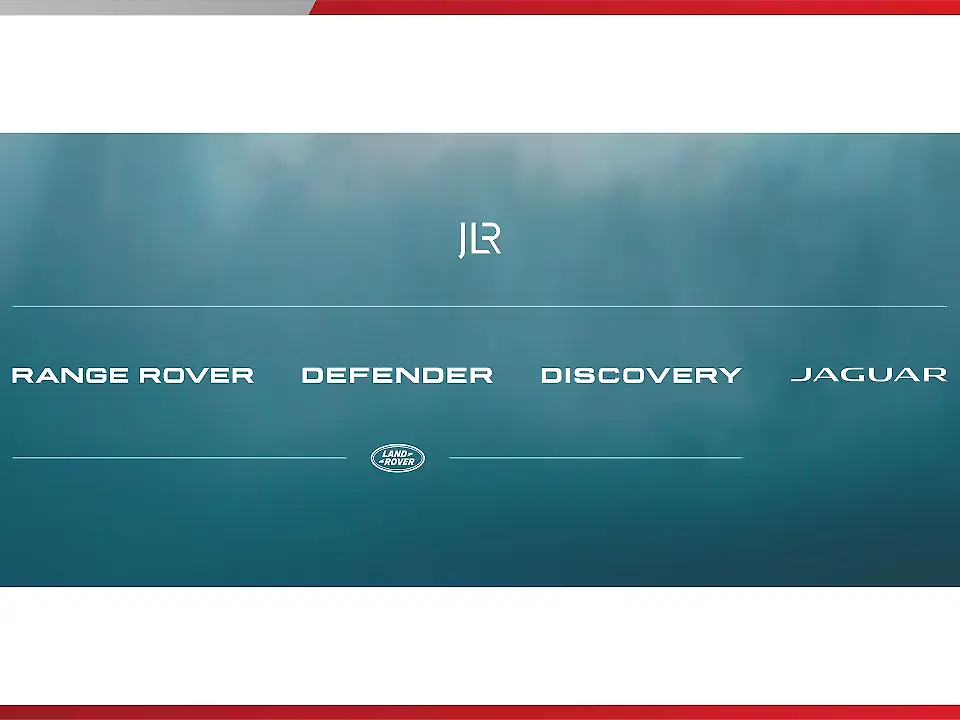 JLR

RANGE ROVER DEFENDER DISCOVERY JAGUAR

LAND ROVER